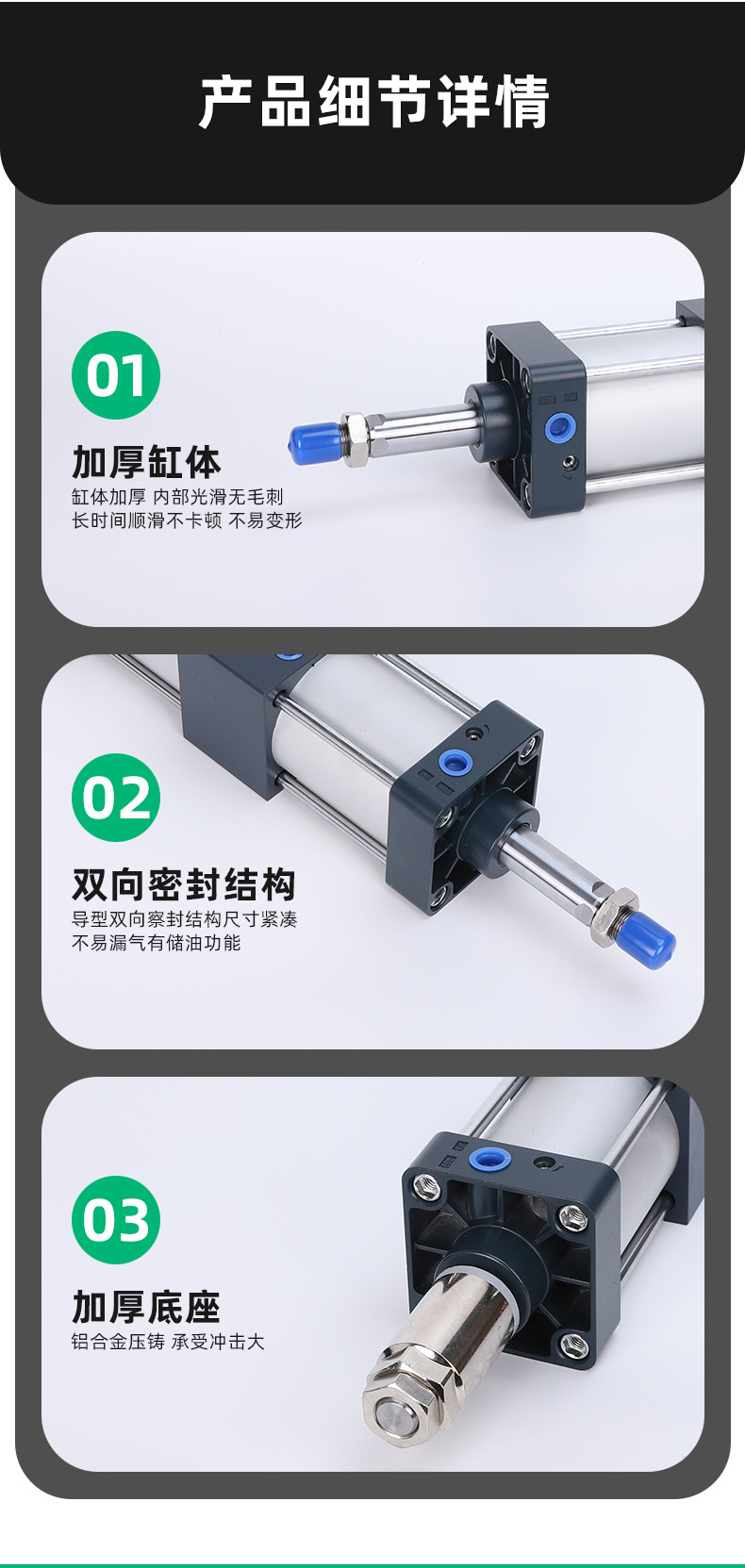 产品细节详情

01

加厚缸体

缸体加厚 内部光滑无毛刺
长时间顺滑不卡顿 不易变形

02

双向密封结构

导型双向察封结构尺寸紧凑
不易漏气有储油功能

03

加厚底座

铝合金压铸 承受冲击大