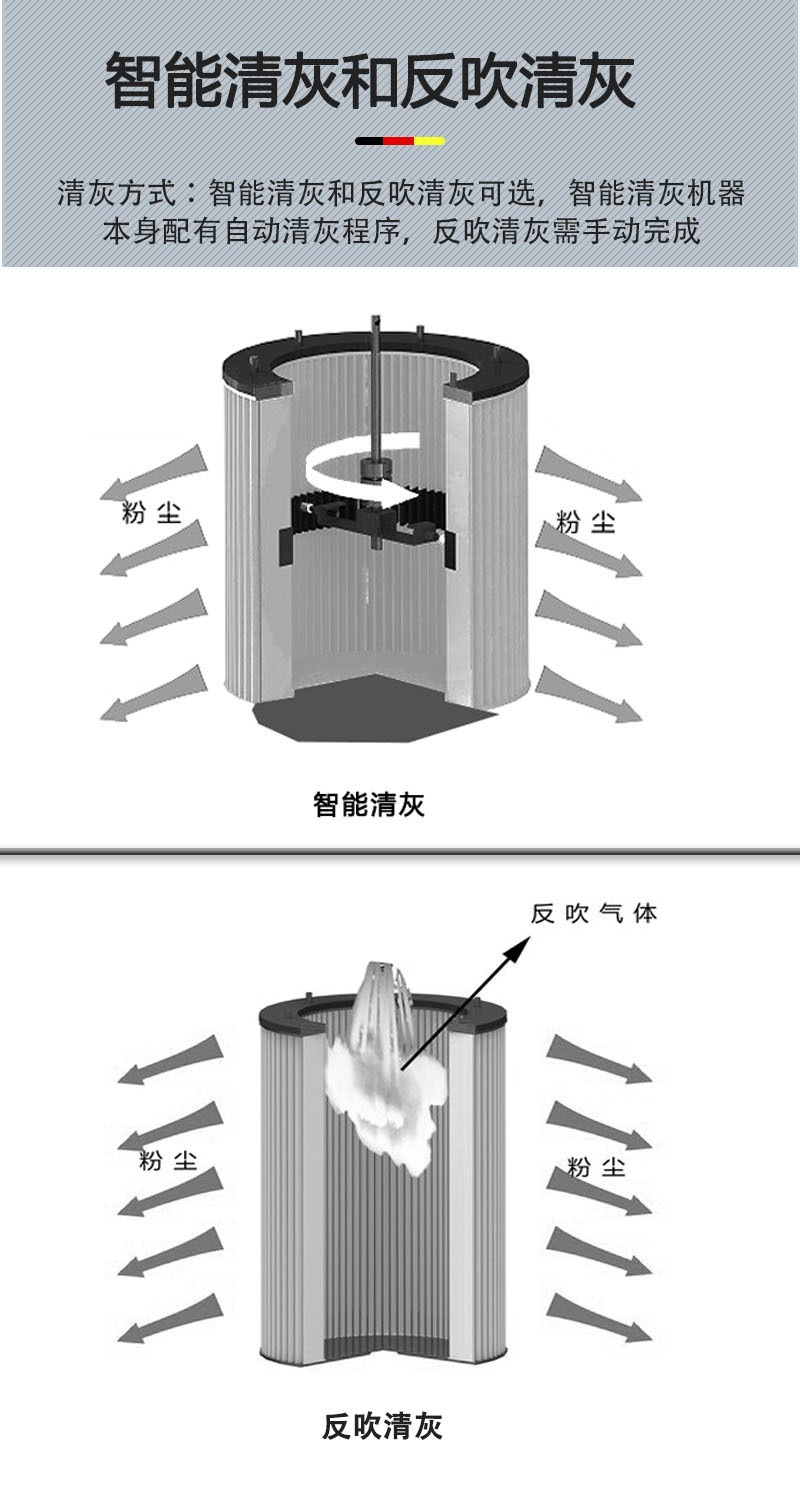 智能清灰和反吹清灰

清灰方式：智能清灰和反吹清灰可选，智能清灰机器本身配有自动清灰程序，反吹清灰需手动完成

粉尘

粉尘

智能清灰

反吹气体

粉尘

粉尘

反吹清灰