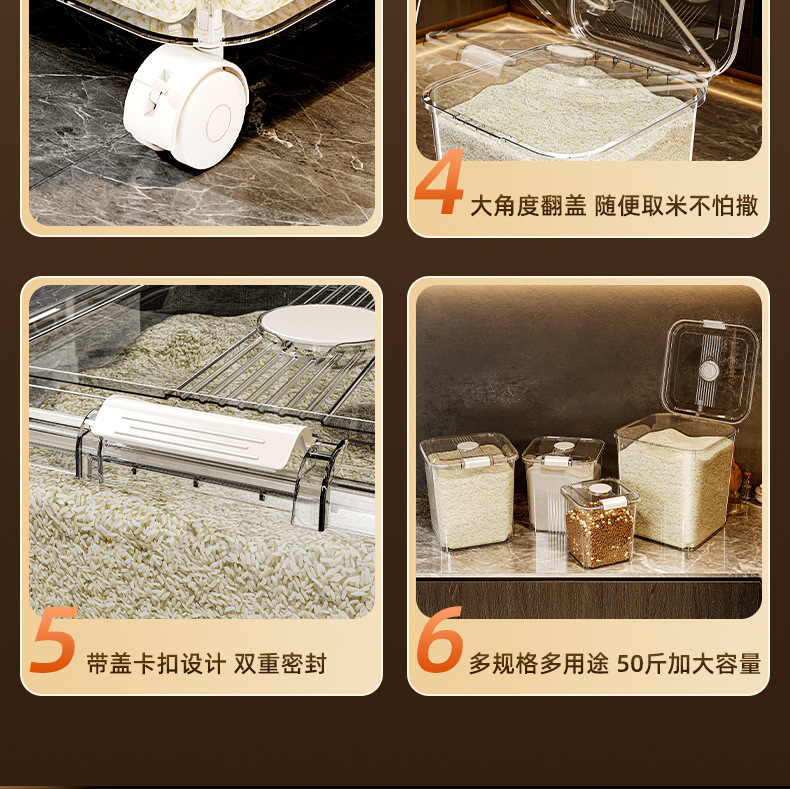 4 大角度翻盖 随便取米不怕撒

5 带盖卡扣设计 双重密封

6 多规格多用途 50斤加大容量