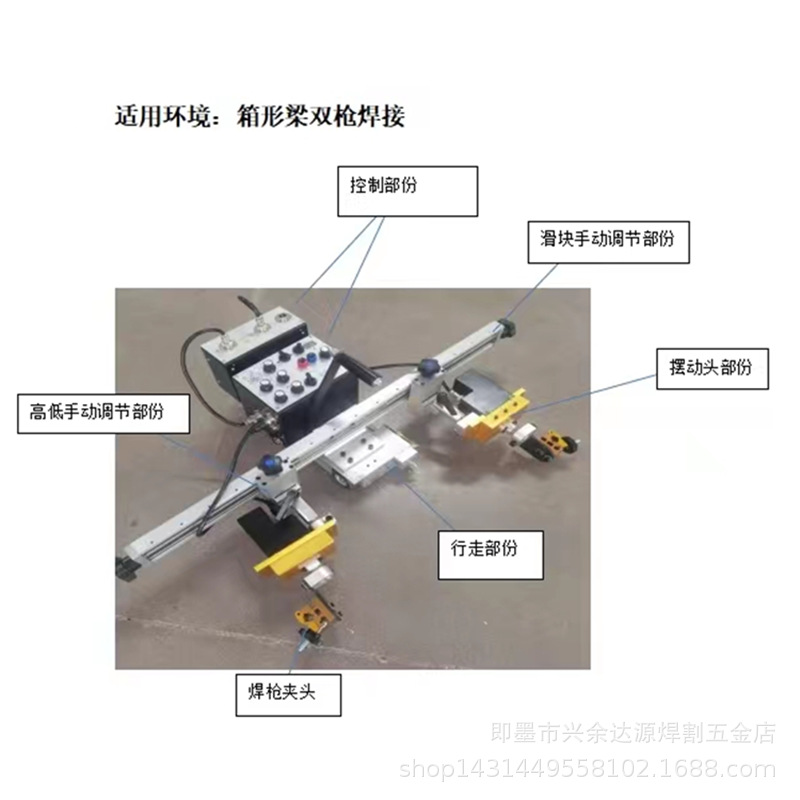 适用环境：箱形梁双枪焊接

控制部份

滑块手动调节部份

摆动头部份

高低手动调节部份

行走部份

焊枪夹头

即墨市兴余达源焊割五金店
shop1431449558102.1688.com