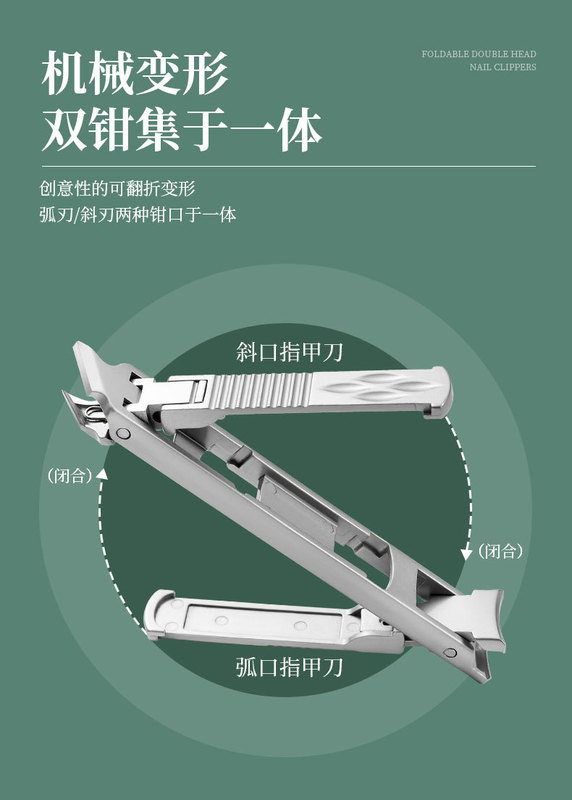 机械变形
双钳集于一体

FOLDABLE DOUBLE HEAD
NAIL CLIPPERS

创意性的可翻折变形
弧刃/斜刃两种钳口于一体

斜口指甲刀

(闭合)

(闭合)

弧口指甲刀