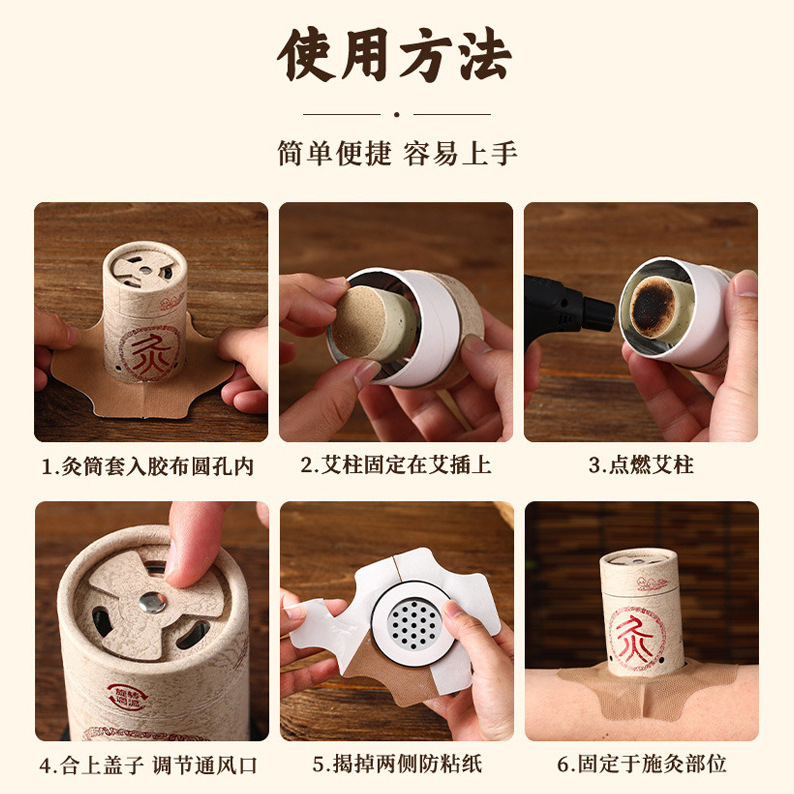 使用方法

简单便捷 容易上手

灸

1.灸筒套入胶布圆孔内

2.艾柱固定在艾插上

3.点燃艾柱

旋转调温

4.合上盖子 调节通风口

5.揭掉两侧防粘纸

灸

6.固定于施灸部位