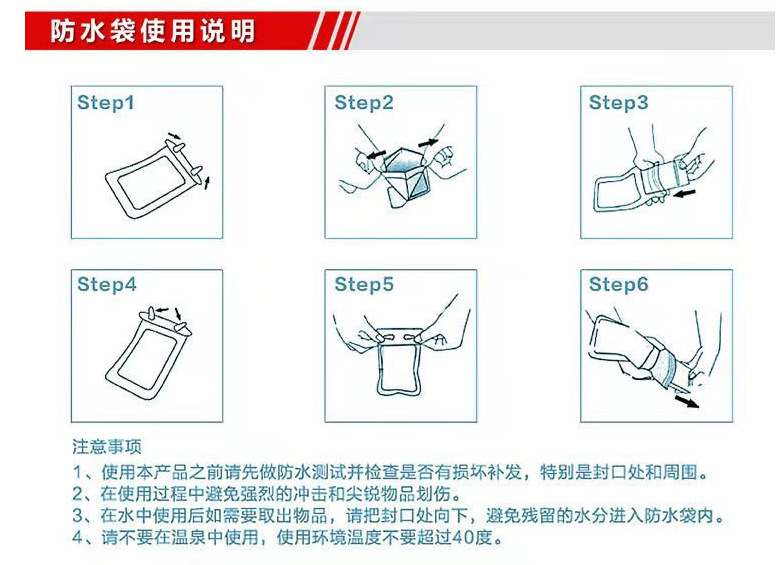 防水袋使用说明

Step1

Step2

Step3

Step4

Step5

Step6

注意事项
1、使用本产品之前请先做防水测试并检查是否有损坏补发，特别是封口处和周围。
2、在使用过程中避免强烈的冲击和尖锐物品划伤。
3、在水中使用后如需要取出物品，请把封口处向下，避免残留的水分进入防水袋内。
4、请不要在温泉中使用，使用环境温度不要超过40度。