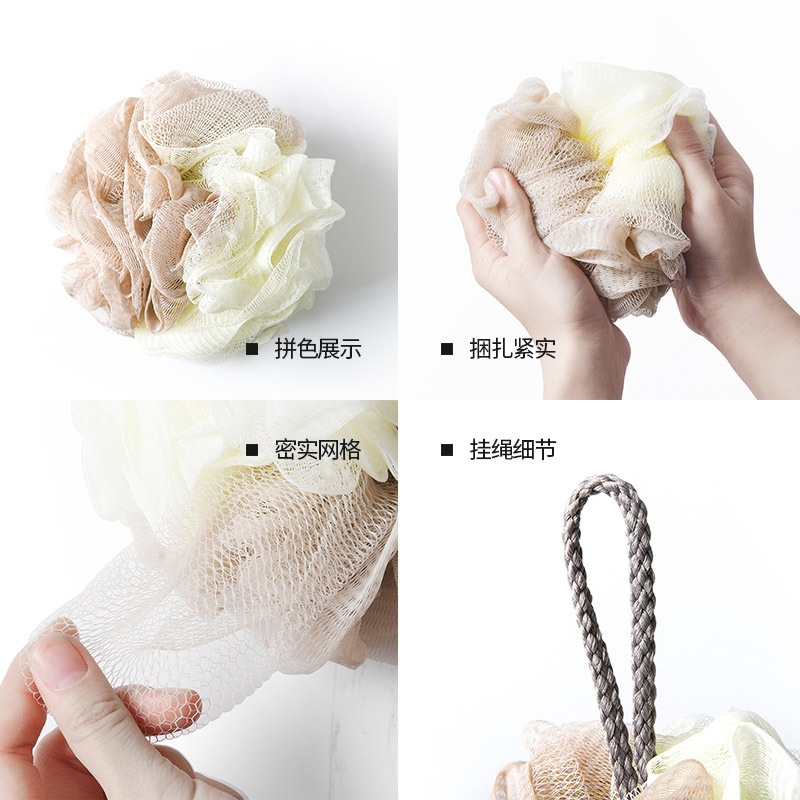 ■ 拼色展示

■ 捆扎紧实

■ 密实网格

■ 挂绳细节