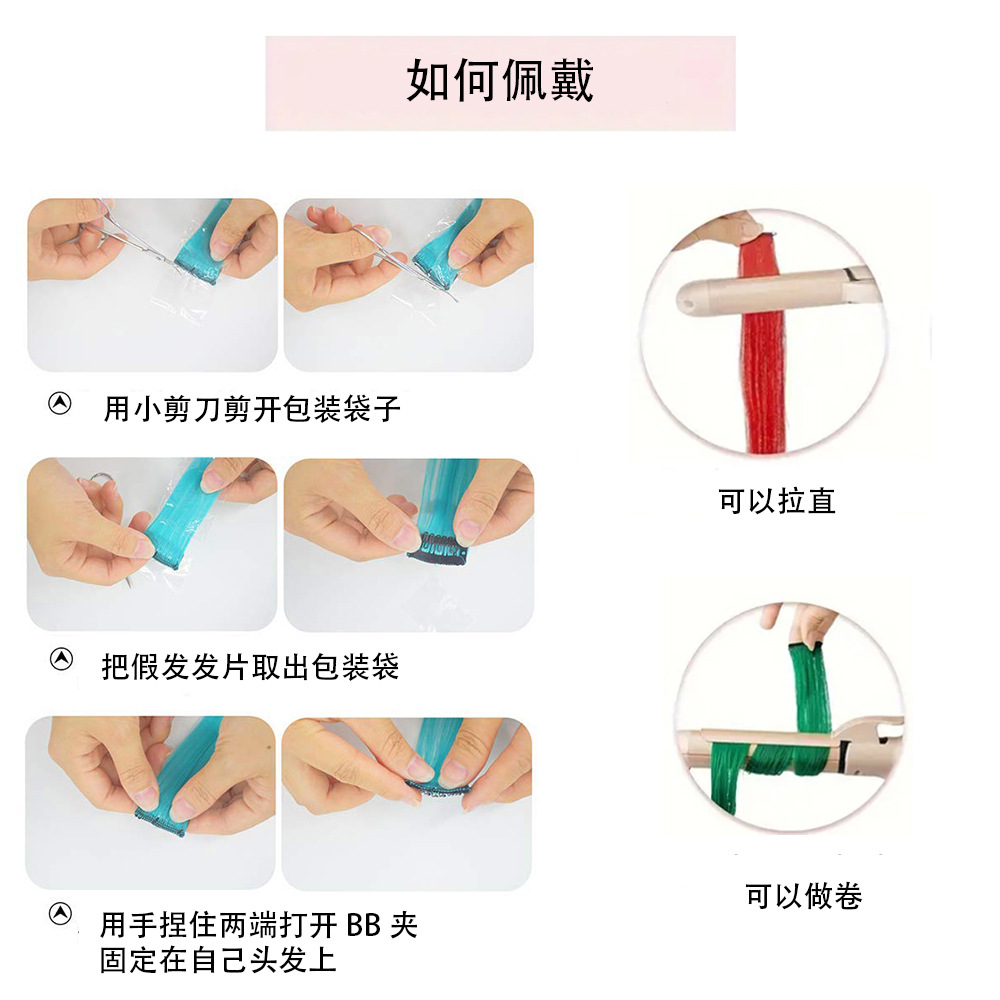 如何佩戴

用小剪刀剪开包装袋子

把假发发片取出包装袋

用手捏住两端打开 BB 夹
固定在自己头发上

可以拉直

可以做卷