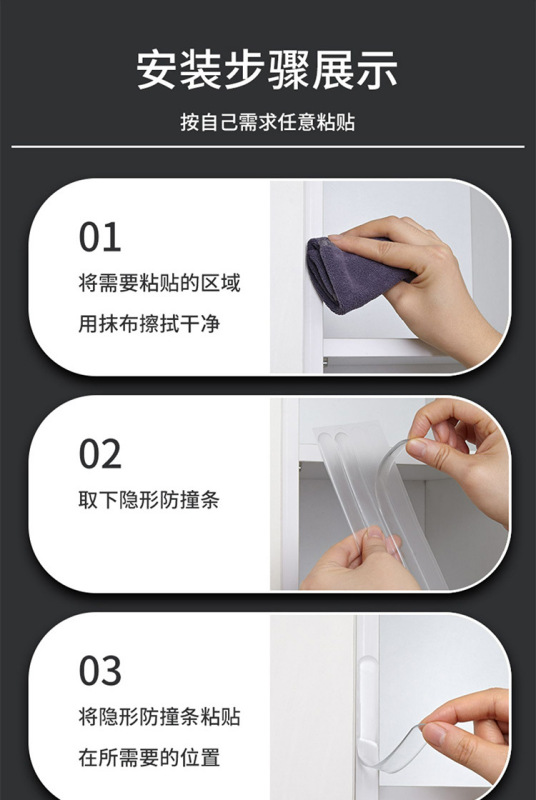 安装步骤展示

按自己需求任意粘贴

01

将需要粘贴的区域

用抹布擦拭干净

02

取下隐形防撞条

03

将隐形防撞条粘贴

在所需要的位置