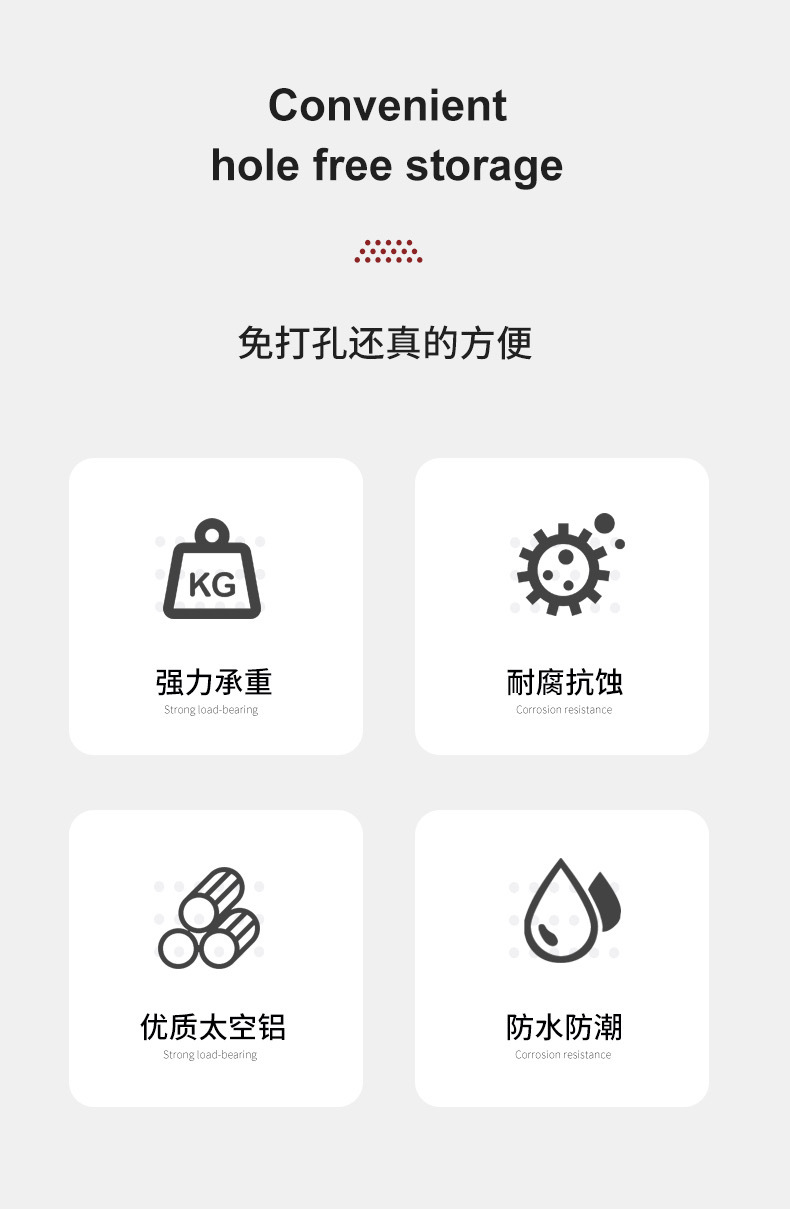 Convenient
hole free storage

免打孔还真的方便

KG

强力承重
Strong load-bearing

耐腐抗蚀
Corrosion resistance

优质太空铝
Strong load-bearing

防水防潮
Corrosion resistance