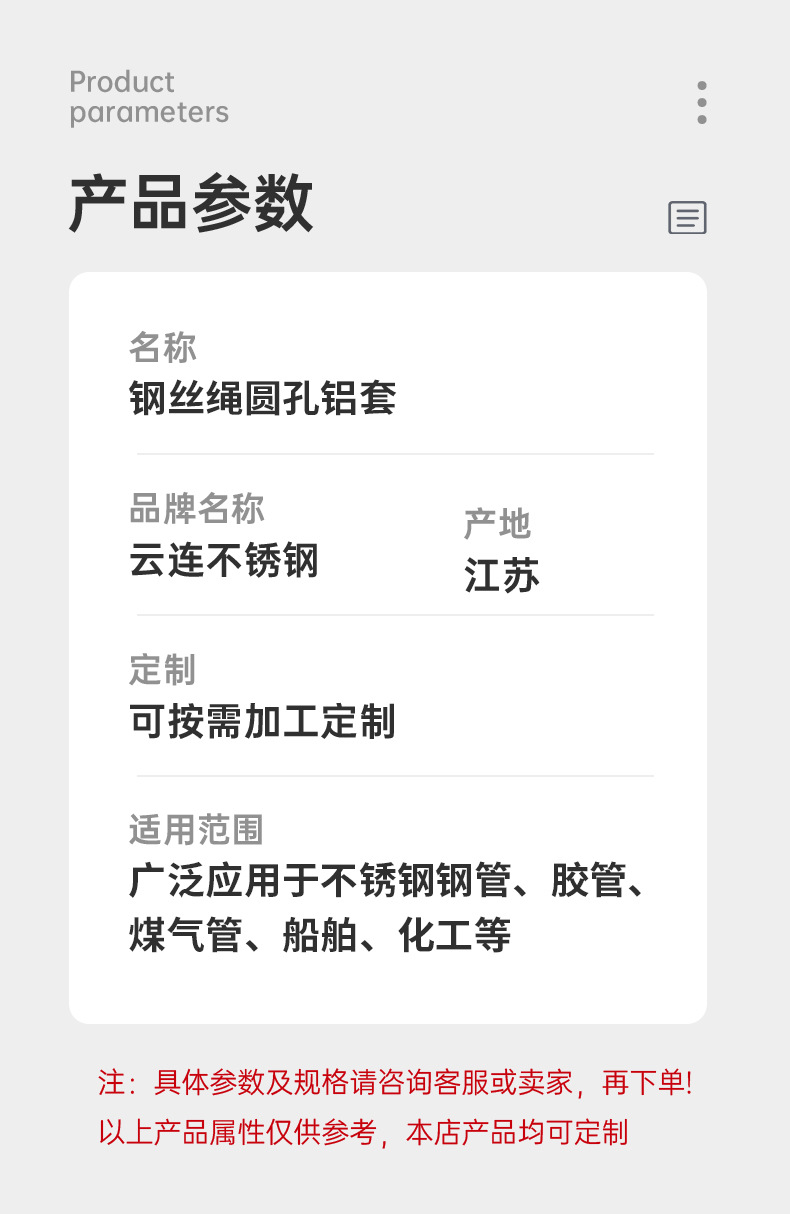 Product
parameters

产品参数

名称
钢丝绳圆孔铝套

品牌名称
云连不锈钢

产地
江苏

定制
可按需加工定制

适用范围
广泛应用于不锈钢钢管、胶管、煤气管、船舶、化工等

注：具体参数及规格请咨询客服或卖家，再下单!
以上产品属性仅供参考，本店产品均可定制