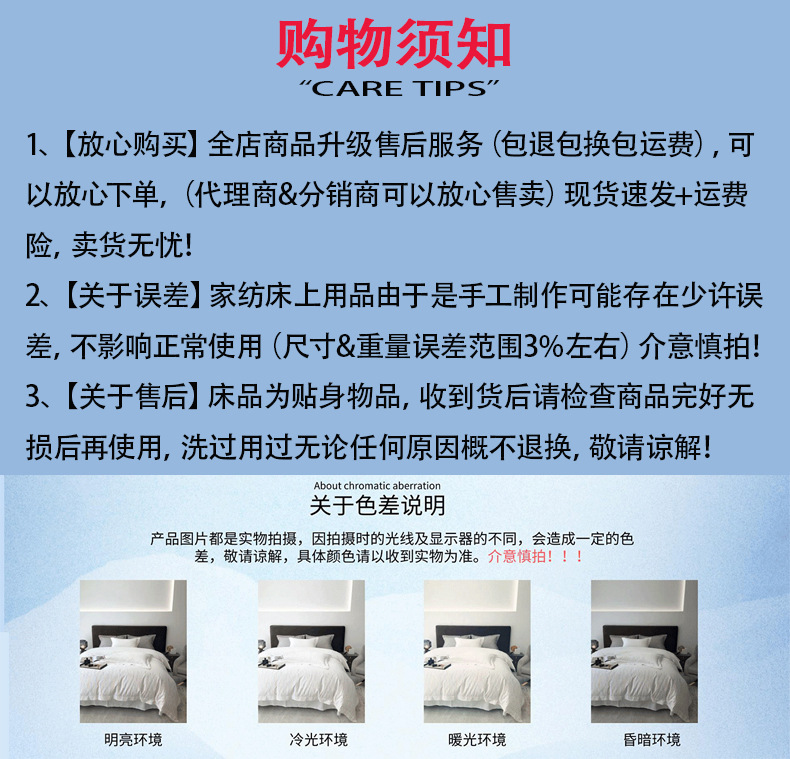 购物须知
"CARE TIPS"

1、【放心购买】全店商品升级售后服务（包退包换包运费），可以放心下单，（代理商&分销商可以放心售卖）现货速发+运费险，卖货无忧！

2、【关于误差】家纺床上用品由于是手工制作可能存在少许误差，不影响正常使用（尺寸&重量误差范围3%左右）介意慎拍！

3、【关于售后】床品为贴身物品，收到货后请检查商品完好无损后再使用，洗过用过无论任何原因概不退换，敬请谅解！

About chromatic aberration
关于色差说明

产品图片都是实物拍摄，因拍摄时的光线及显示器的不同，会造成一定的色差，敬请谅解，具体颜色请以收到实物为准。介意慎拍！！！

明亮环境
冷光环境
暖光环境
昏暗环境