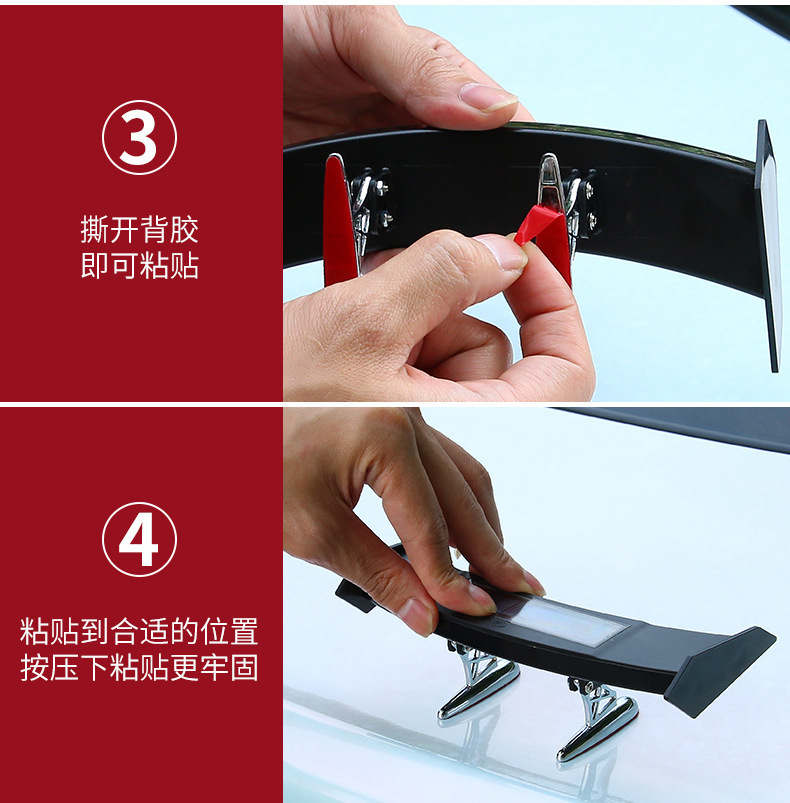 ③

撕开背胶
即可粘贴

④

粘贴到合适的位置
按压下粘贴更牢固