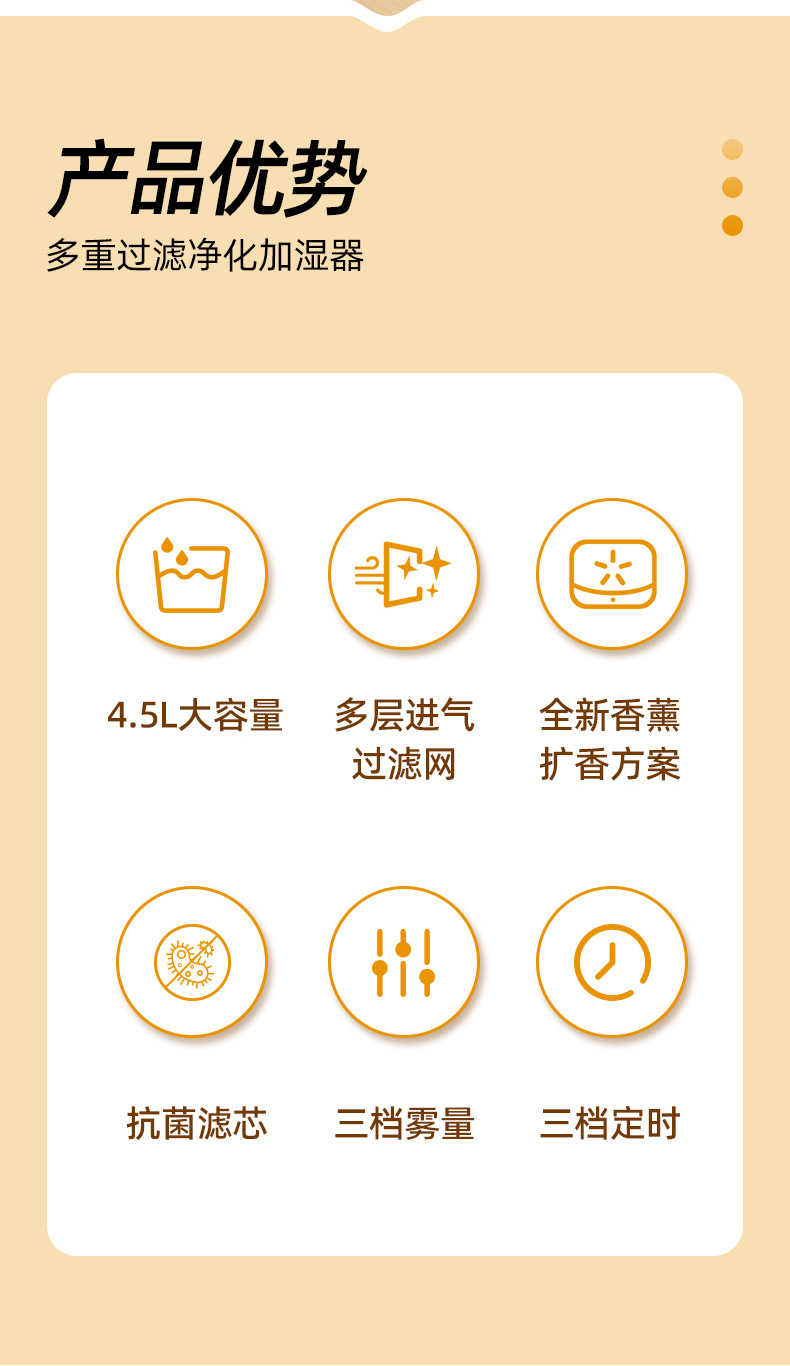 产品优势
多重过滤净化加湿器

4.5L大容量

多层进气
过滤网

全新香薰
扩香方案

抗菌滤芯

三档雾量

三档定时