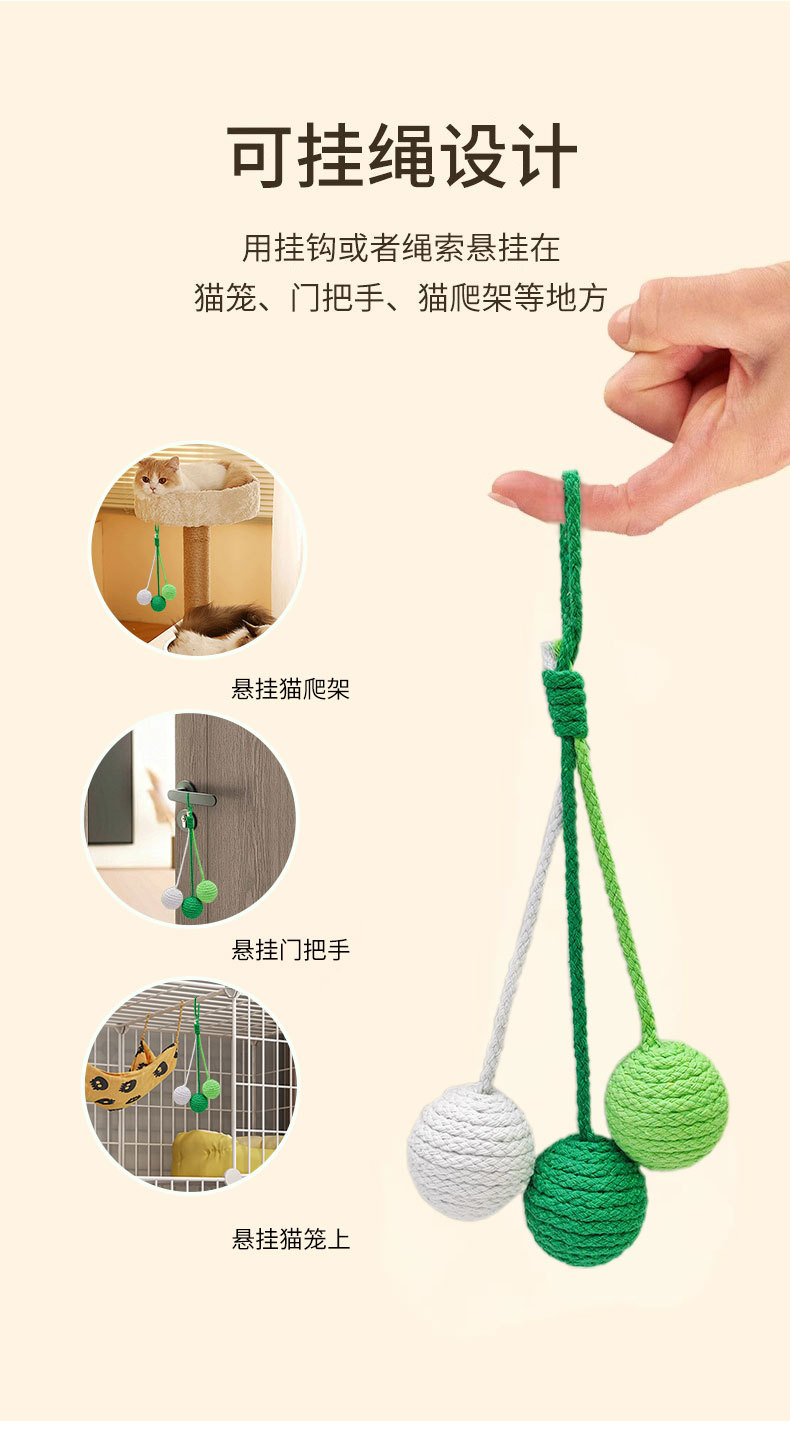 可挂绳设计

用挂钩或者绳索悬挂在
猫笼、门把手、猫爬架等地方

悬挂猫爬架

悬挂门把手

悬挂猫笼上