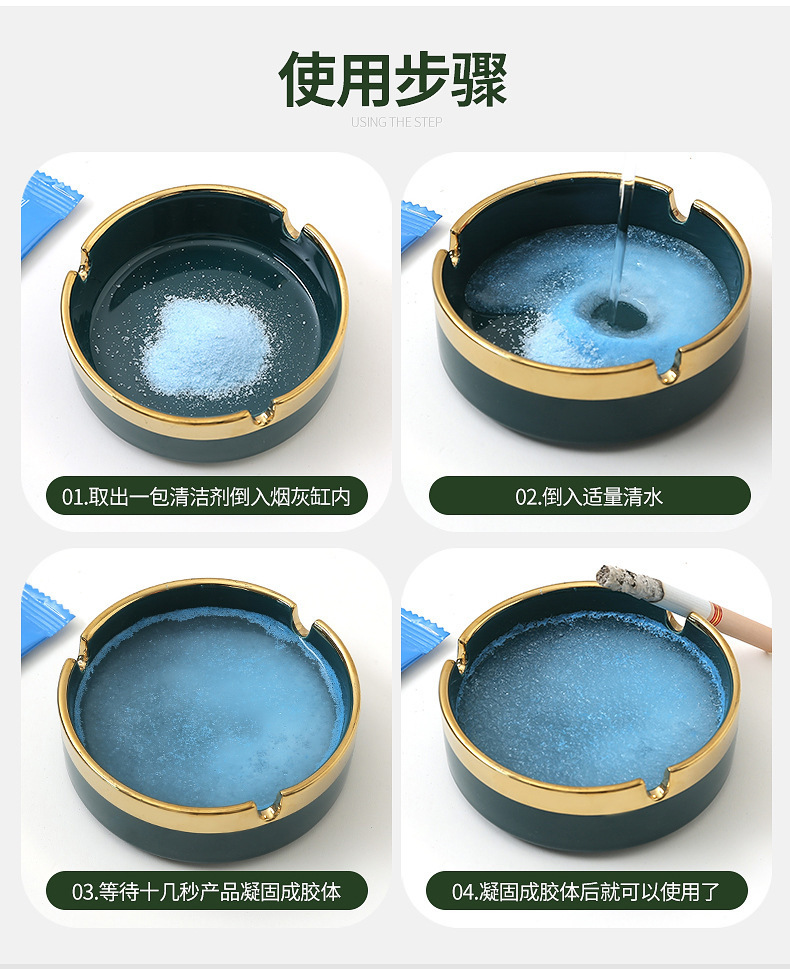 使用步骤

USING THE STEP

01.取出一包清洁剂倒入烟灰缸内

02.倒入适量清水

03.等待十几秒产品凝固成胶体

04.凝固成胶体后就可以使用了