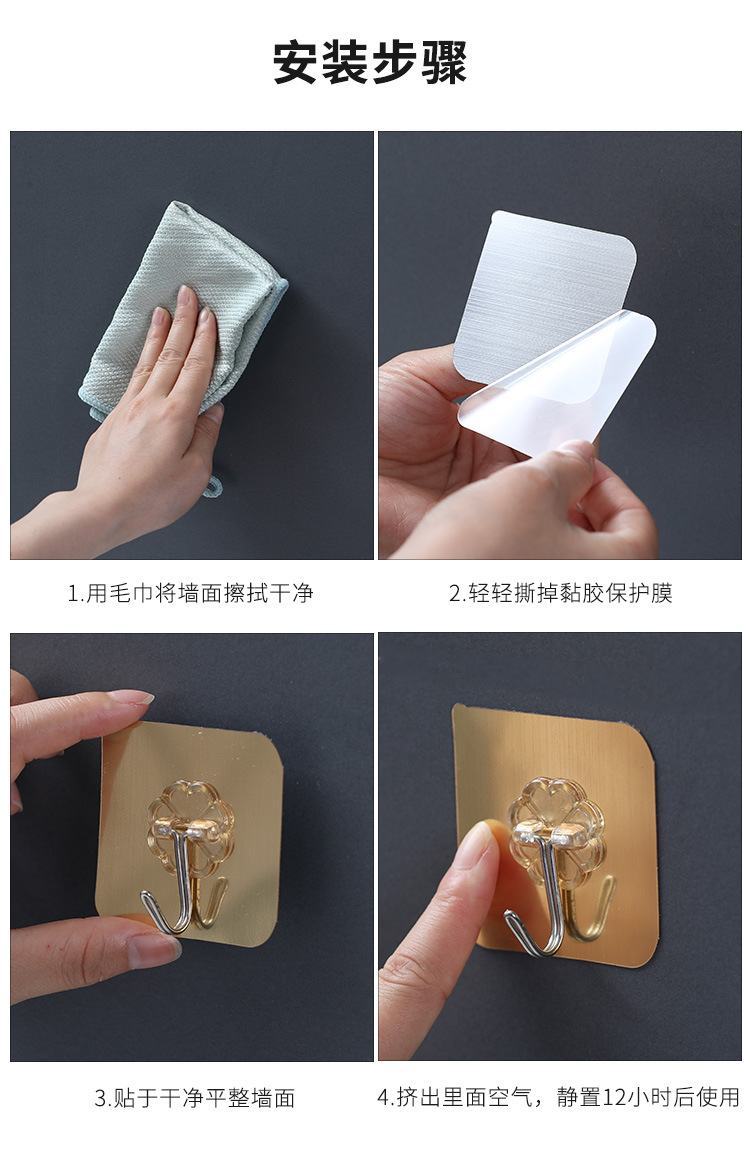 安装步骤

1.用毛巾将墙面擦拭干净

2.轻轻撕掉黏胶保护膜

3.贴于干净平整墙面

4.挤出里面空气，静置12小时后使用