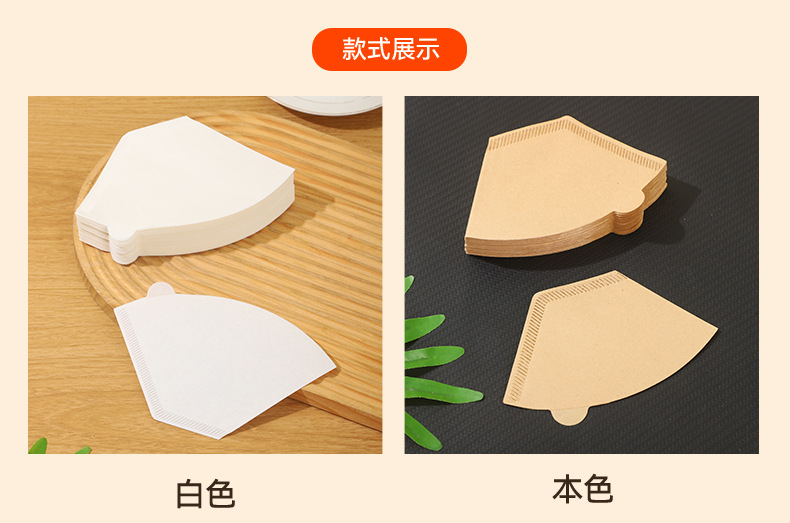 款式展示

白色

本色