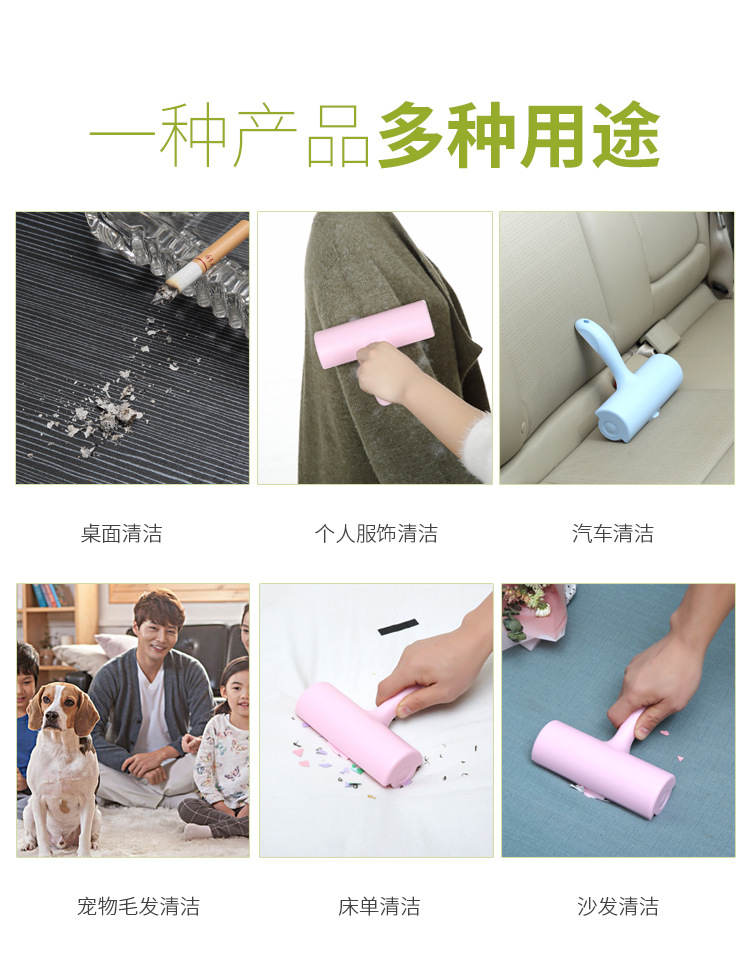 一种产品多种用途

桌面清洁

个人服饰清洁

汽车清洁

宠物毛发清洁

床单清洁

沙发清洁