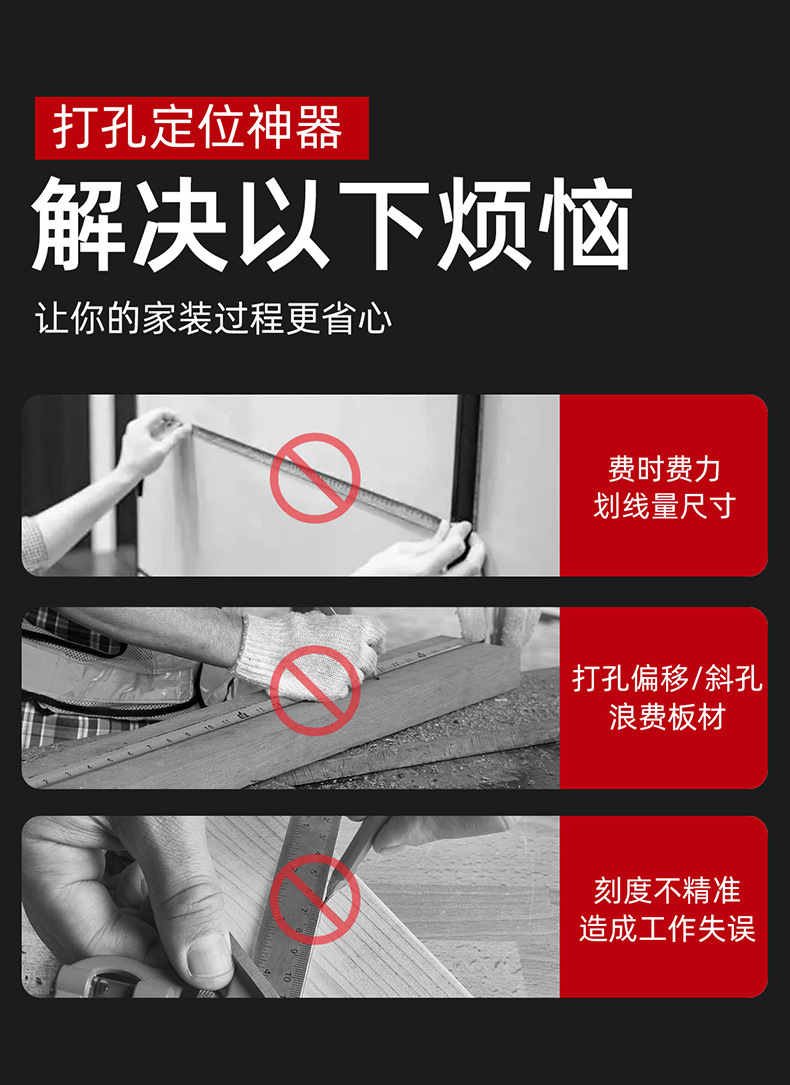 打孔定位神器

解决以下烦恼

让你的家装过程更省心

费时费力
划线量尺寸

打孔偏移/斜孔
浪费板材

刻度不精准
造成工作失误