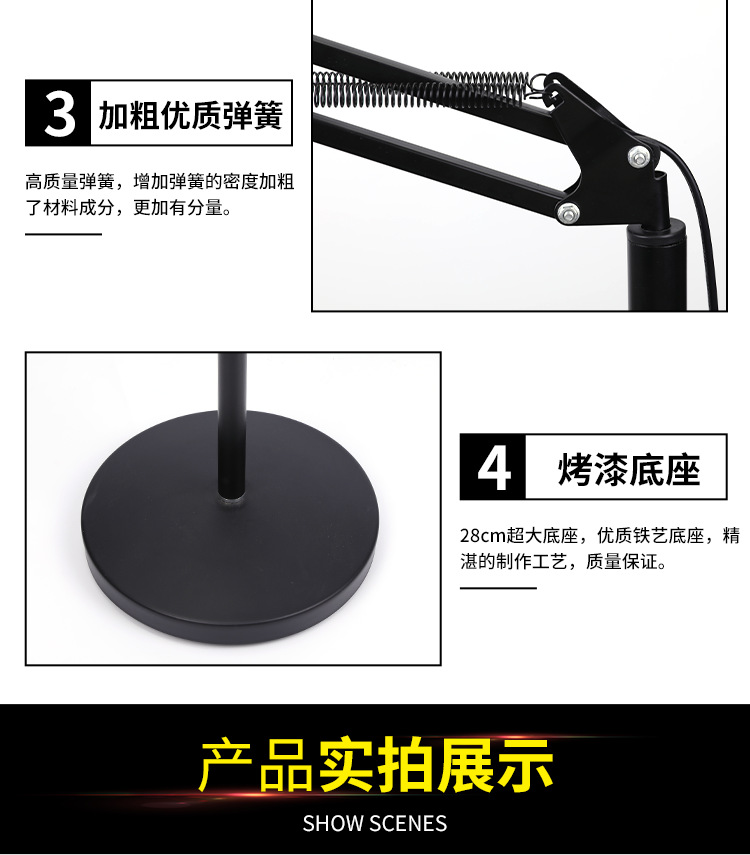 3 加粗优质弹簧

高质量弹簧，增加弹簧的密度加粗了材料成分，更加有分量。

4 烤漆底座

28cm超大底座，优质铁艺底座，精湛的制作工艺，质量保证。

产品实拍展示

SHOW SCENES