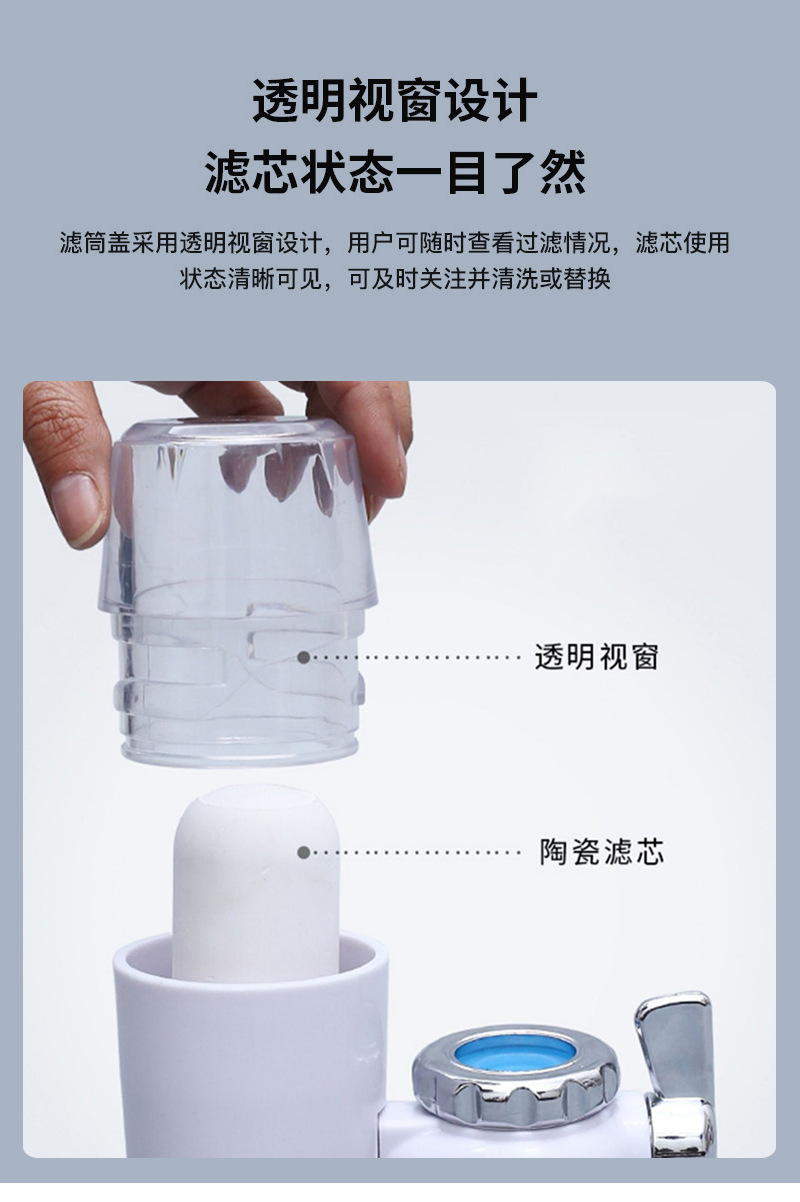 透明视窗设计
滤芯状态一目了然

滤筒盖采用透明视窗设计，用户可随时查看过滤情况，滤芯使用状态清晰可见，可及时关注并清洗或替换

透明视窗

陶瓷滤芯