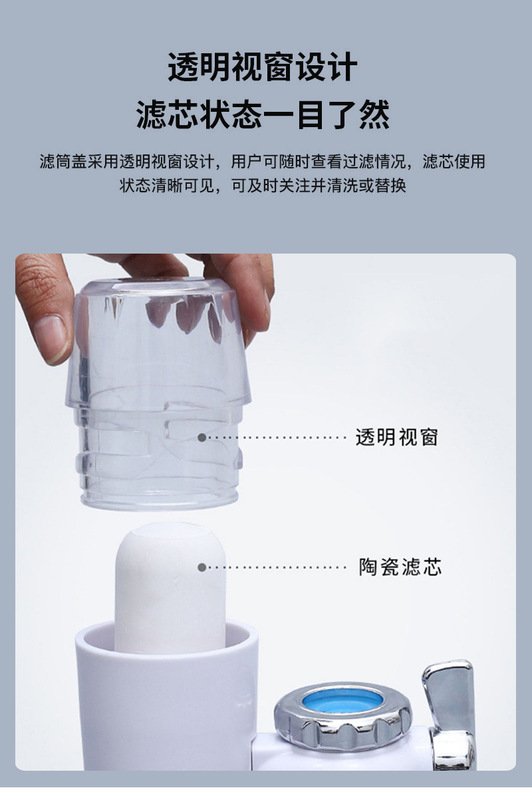 透明视窗设计
滤芯状态一目了然

滤筒盖采用透明视窗设计，用户可随时查看过滤情况，滤芯使用状态清晰可见，可及时关注并清洗或替换

透明视窗

陶瓷滤芯