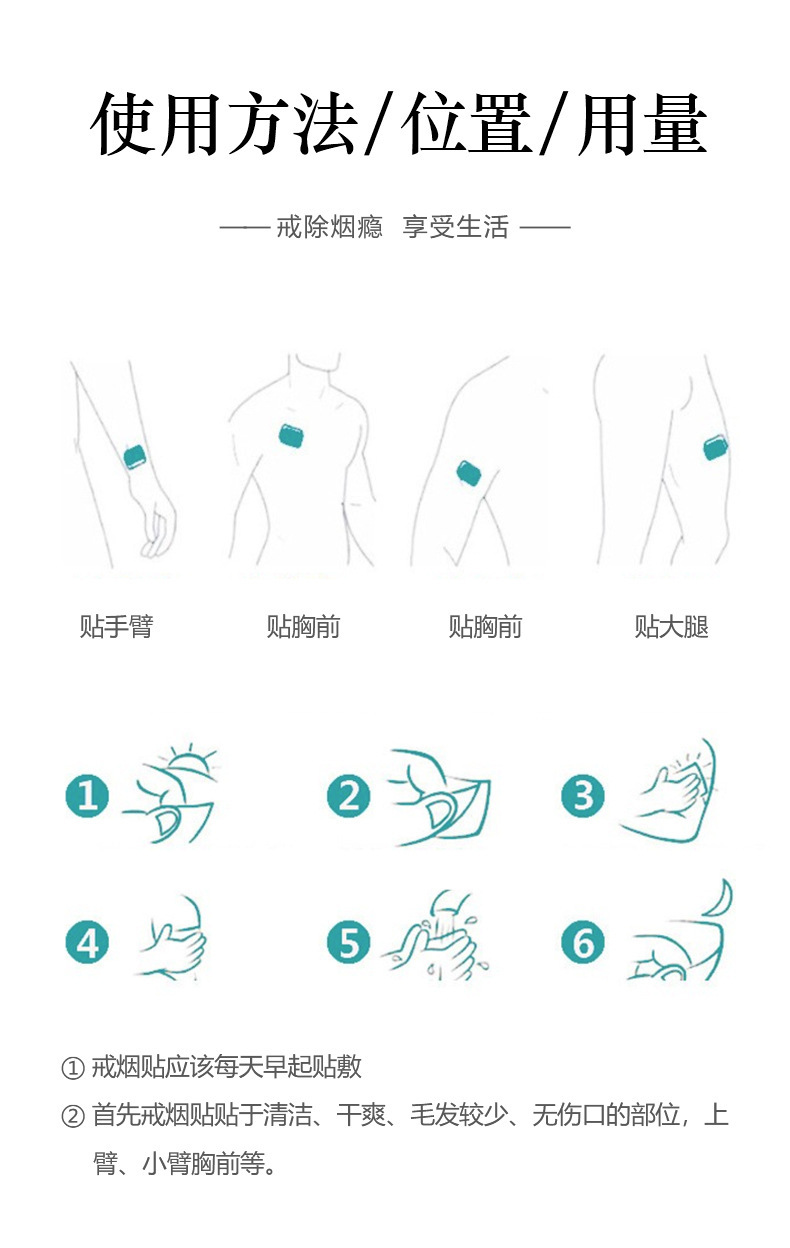 使用方法/位置/用量

—— 戒除烟瘾 享受生活 ——

贴手臂

贴胸前

贴胸前

贴大腿

1

2

3

4

5

6

① 戒烟贴应该每天早起贴敷

② 首先戒烟贴贴于清洁、干爽、毛发较少、无伤口的部位，上臂、小臂胸前等。