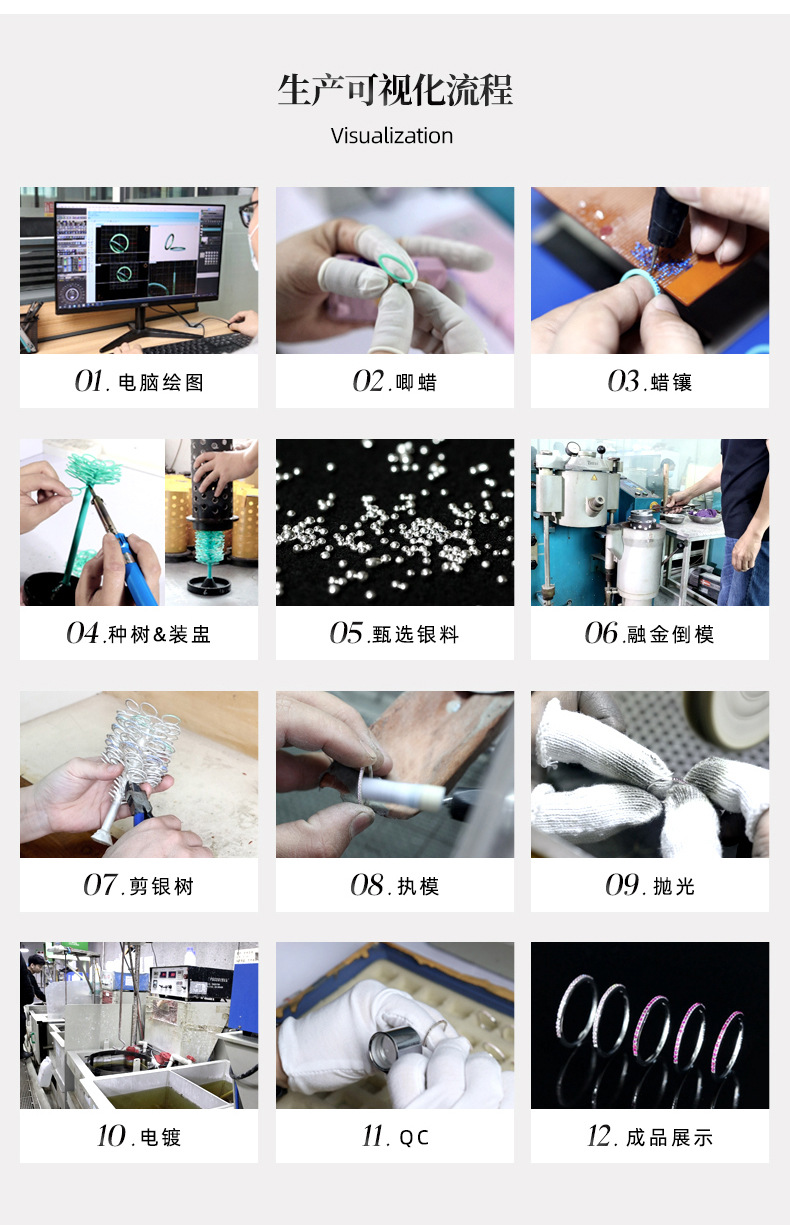 生产可视化流程

Visualization

01. 电脑绘图

02. 唧蜡

03. 蜡镶

04. 种树&装盅

05. 甄选银料

06. 融金倒模

07. 剪银树

08. 执模

09. 抛光

10. 电镀

11. QC

12. 成品展示