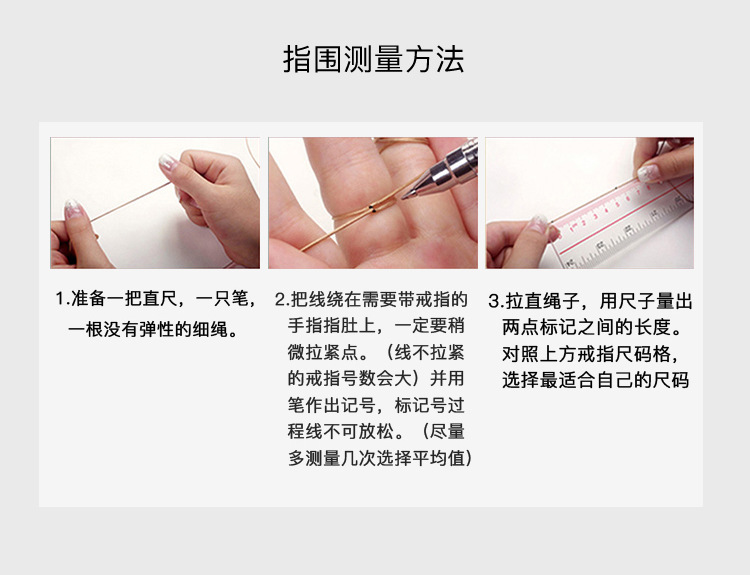 指围测量方法

1.准备一把直尺，一只笔，一根没有弹性的细绳。

2.把线绕在需要带戒指的手指指肚上，一定要稍微拉紧点。（线不拉紧的戒指号数会大）并用笔作出记号，标记号过程线不可放松。（尽量多测量几次选择平均值）

3.拉直绳子，用尺子量出两点标记之间的长度。对照上方戒指尺码格，选择最适合自己的尺码