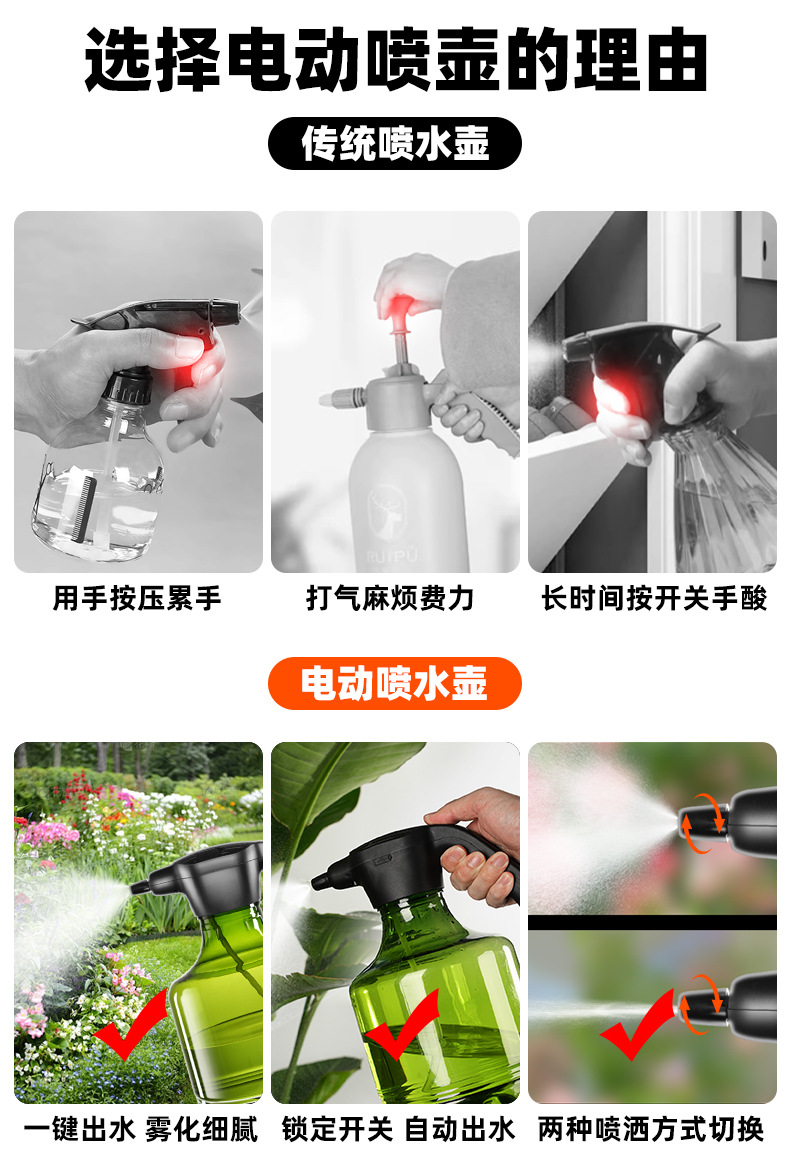 选择电动喷壶的理由

传统喷水壶

RUIPU

用手按压累手

打气麻烦费力

长时间按开关手酸

电动喷水壶

一键出水 雾化细腻

锁定开关 自动出水

两种喷洒方式切换