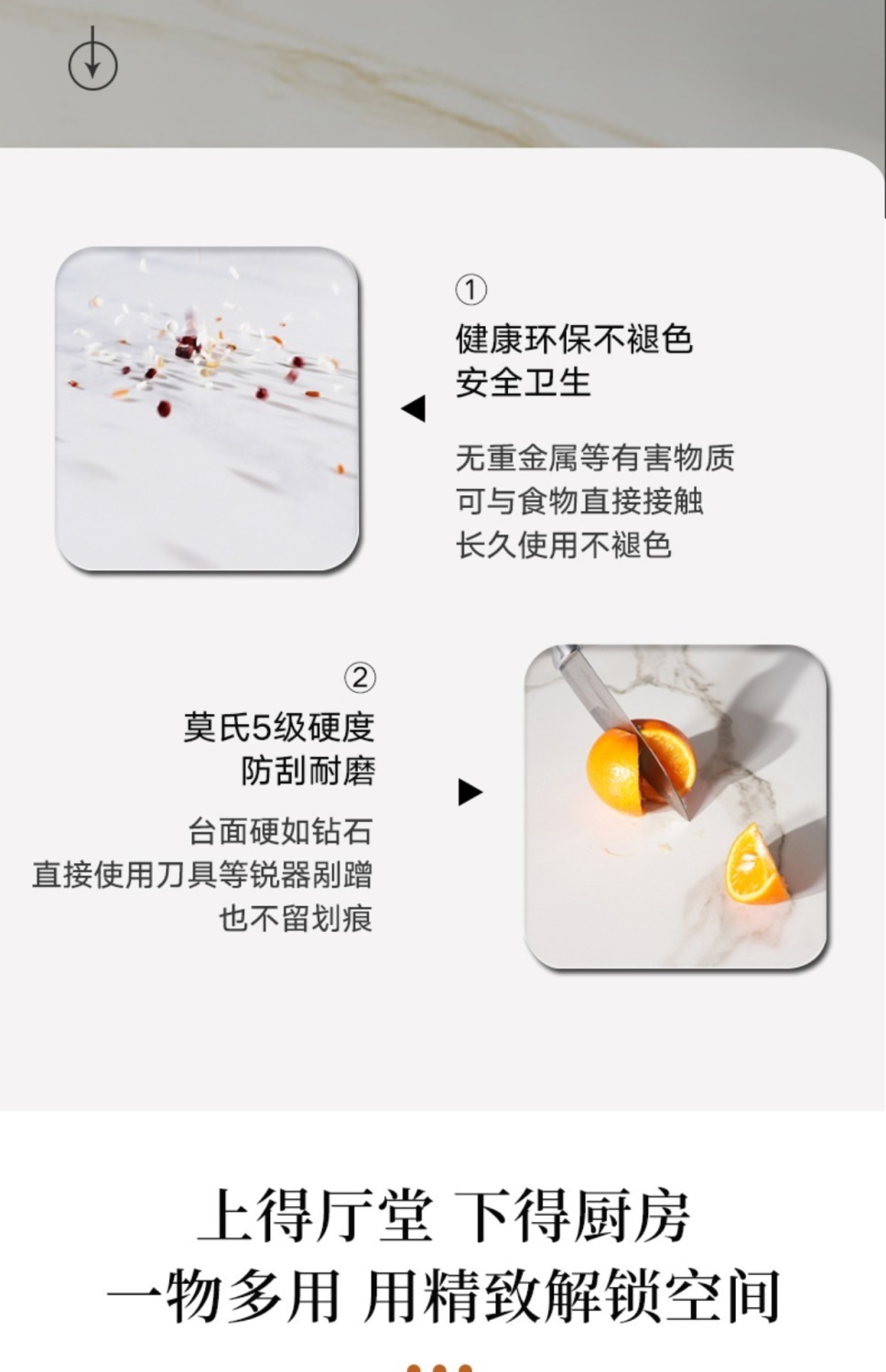 ①
健康环保不褪色
安全卫生

无重金属等有害物质
可与食物直接接触
长久使用不褪色

②
莫氏5级硬度
防刮耐磨

台面硬如钻石
直接使用刀具等锐器剐蹭
也不留划痕

上得厅堂 下得厨房
一物多用 用精致解锁空间