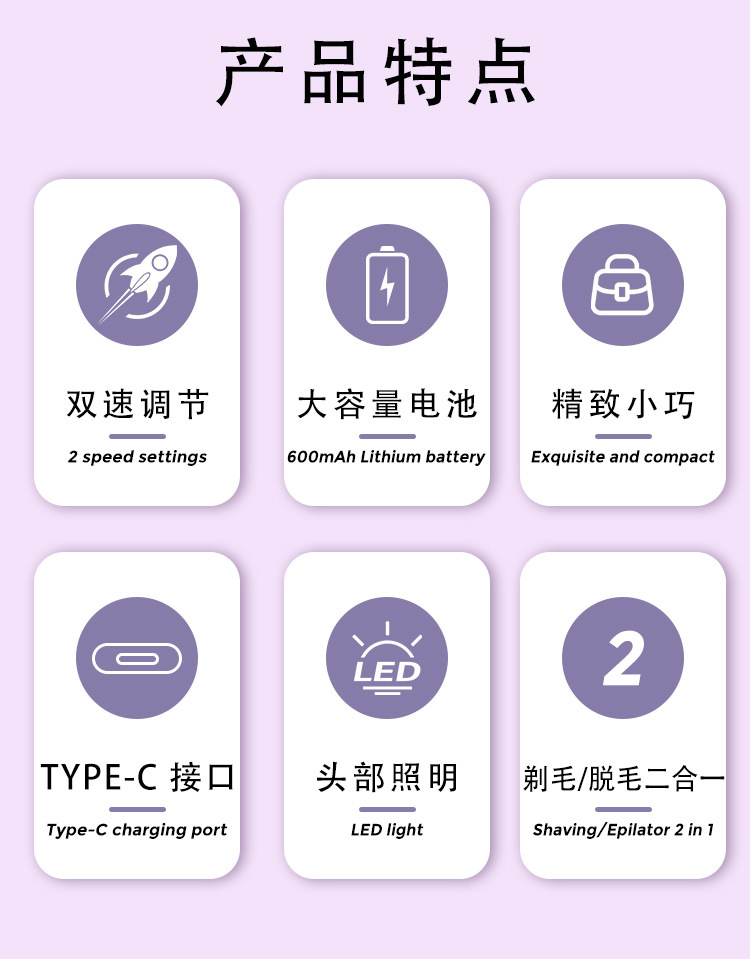 产品特点

双速调节

2 speed settings

大容量电池

600mAh Lithium battery

精致小巧

Exquisite and compact

TYPE-C 接口

Type-C charging port

LED

头部照明

LED light

2

剃毛/脱毛二合一

Shaving/Epilator 2 in 1