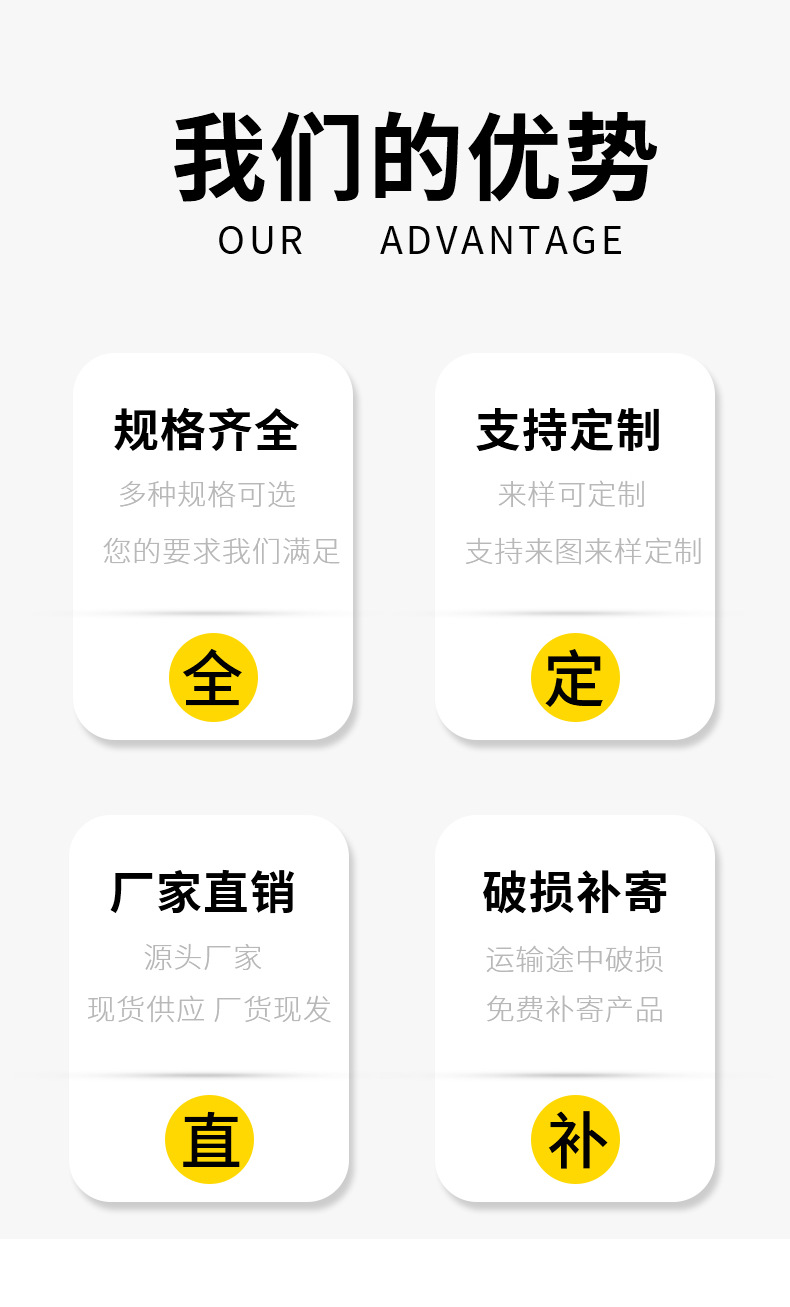 我们的优势
OUR ADVANTAGE

规格齐全
多种规格可选
您的要求我们满足
全

支持定制
来样可定制
支持来图来样定制
定

厂家直销
源头厂家
现货供应 厂货现发
直

破损补寄
运输途中破损
免费补寄产品
补