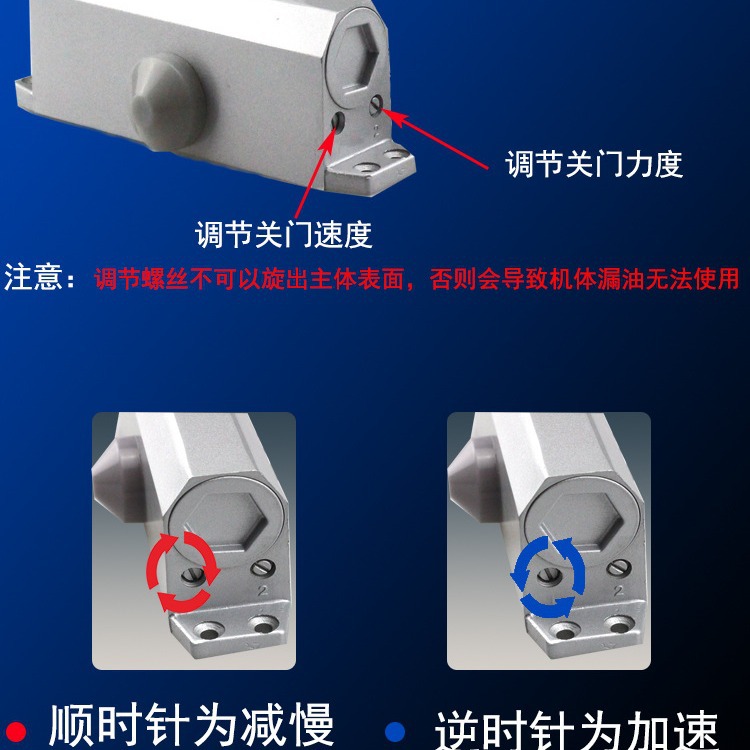 2

调节关门力度

调节关门速度

注意：调节螺丝不可以旋出主体表面，否则会导致机体漏油无法使用

2

2

顺时针为减慢

逆时针为加速