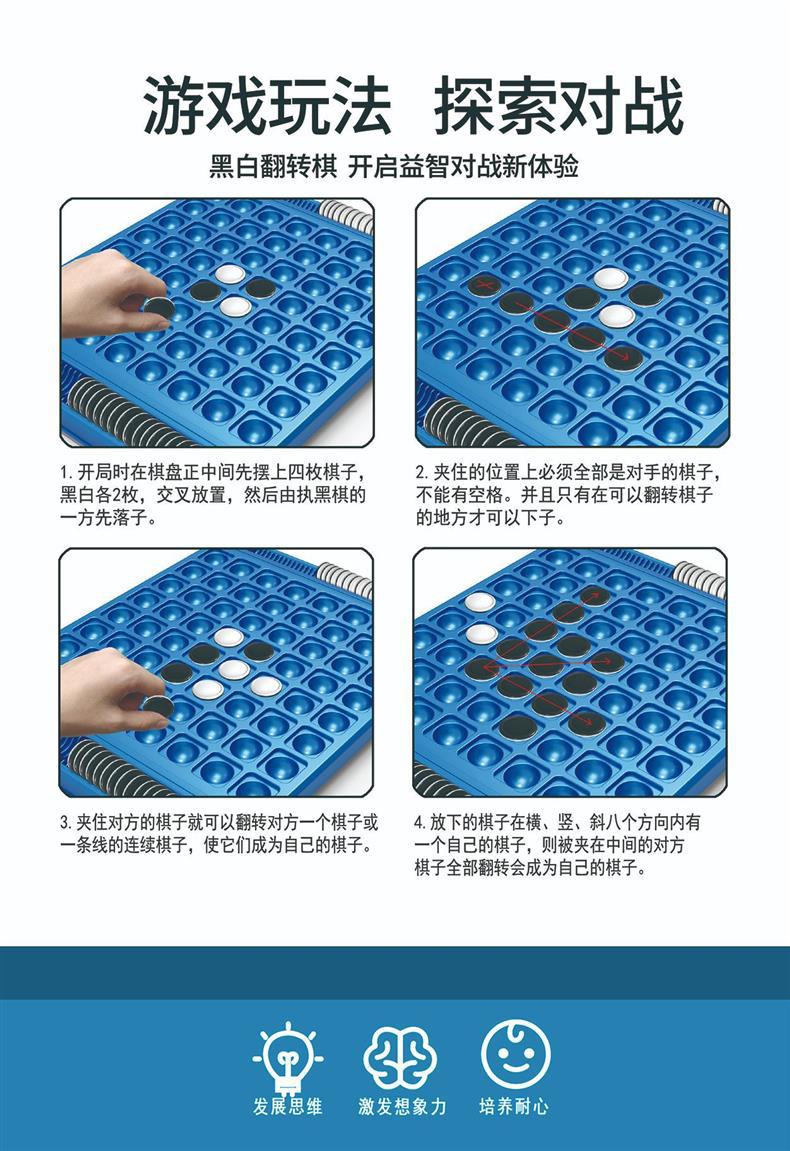 游戏玩法　探索对战

黑白翻转棋 开启益智对战新体验

1. 开局时在棋盘正中间先摆上四枚棋子，黑白各2枚，交叉放置，然后由执黑棋的一方先落子。

2. 夹住的位置上必须全部是对手的棋子，不能有空格。并且只有在可以翻转棋子的地方才可以下子。

3. 夹住对方的棋子就可以翻转对方一个棋子或一条线的连续棋子，使它们成为自己的棋子。

4. 放下的棋子在横、竖、斜八个方向内有一个自己的棋子，则被夹在中间的对方棋子全部翻转会成为自己的棋子。

发展思维　激发想象力　培养耐心