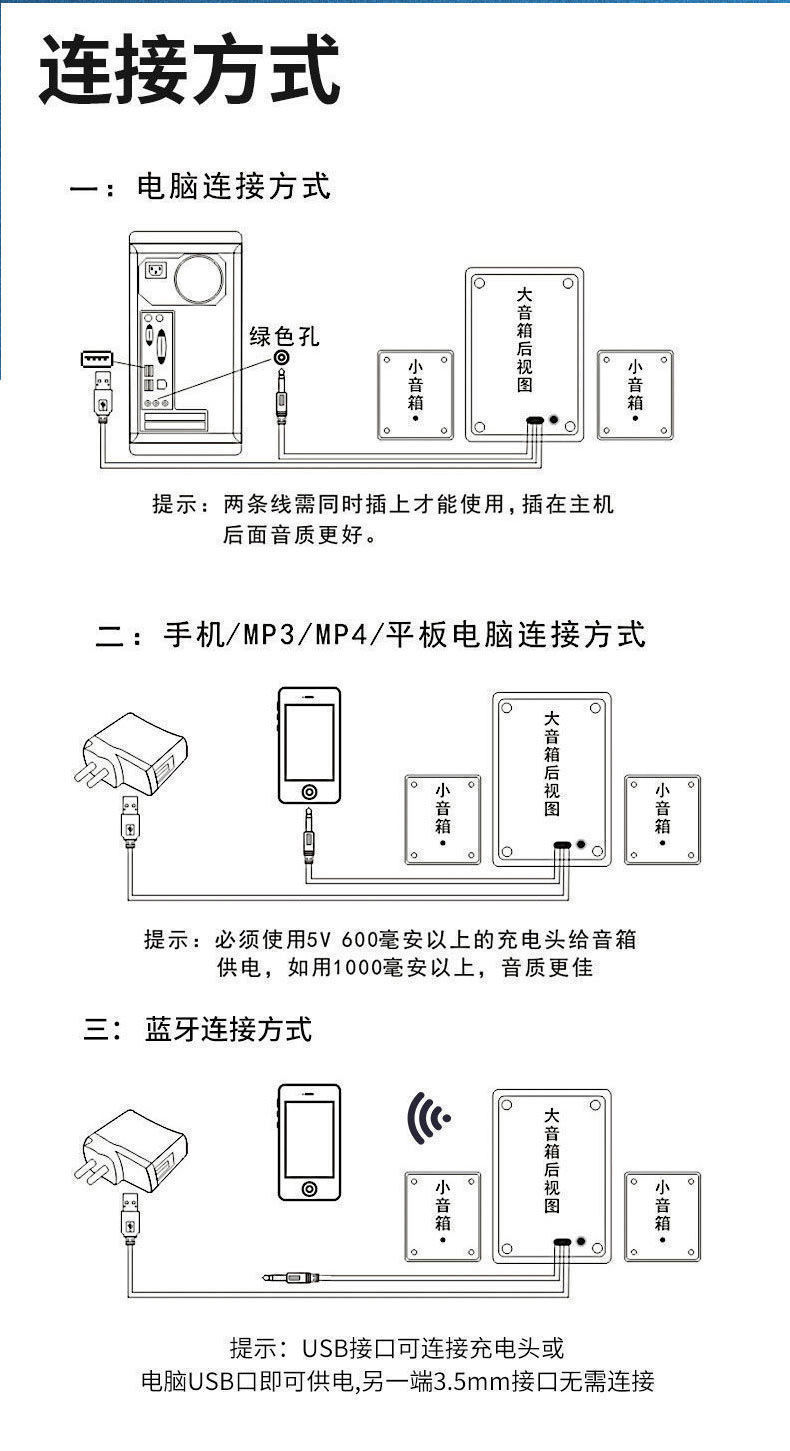 连接方式

一：电脑连接方式

绿色孔

小音箱

大音箱后视图

小音箱

提示：两条线需同时插上才能使用，插在主机后面音质更好。

二：手机/MP3/MP4/平板电脑连接方式

小音箱

大音箱后视图

小音箱

提示：必须使用5V 600毫安以上的充电头给音箱供电，如用1000毫安以上，音质更佳

三：蓝牙连接方式

小音箱

大音箱后视图

小音箱

提示：USB接口可连接充电头或电脑USB口即可供电,另一端3.5mm接口无需连接