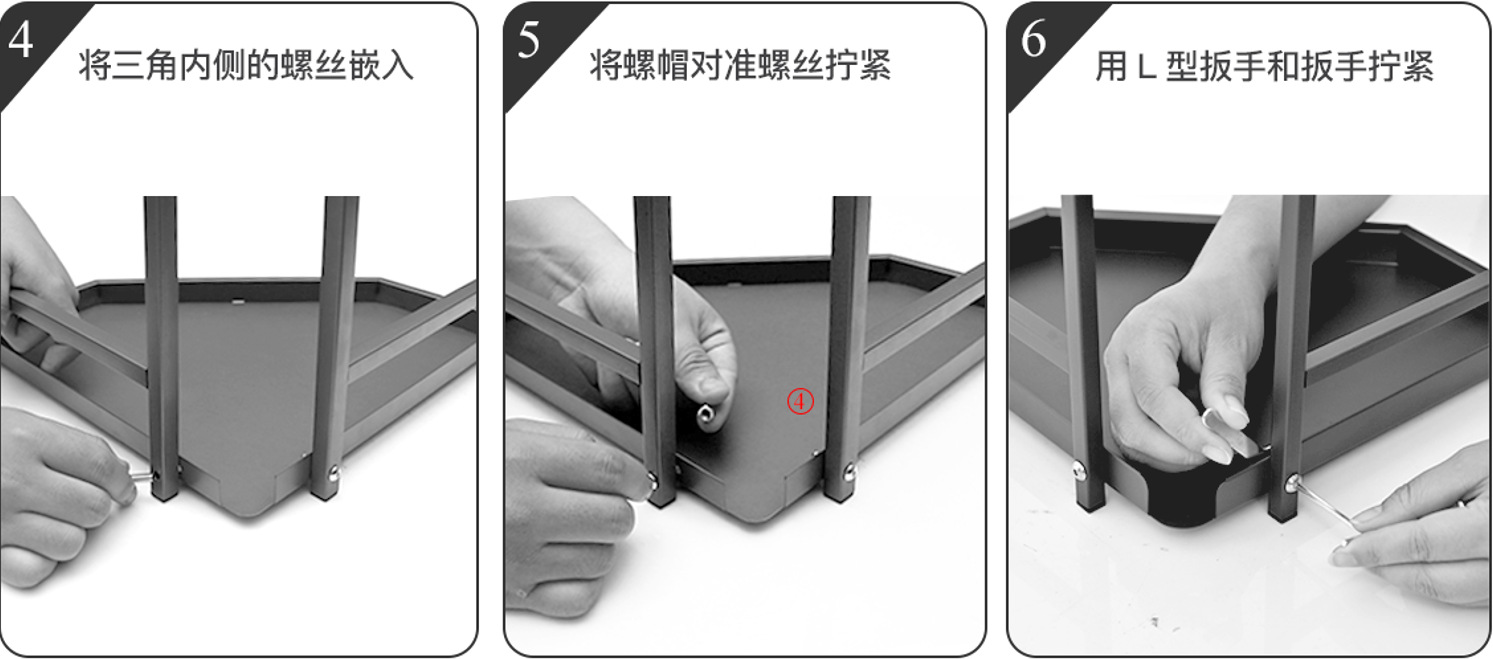 4
将三角内侧的螺丝嵌入

5
将螺帽对准螺丝拧紧
④

6
用 L 型扳手和扳手拧紧