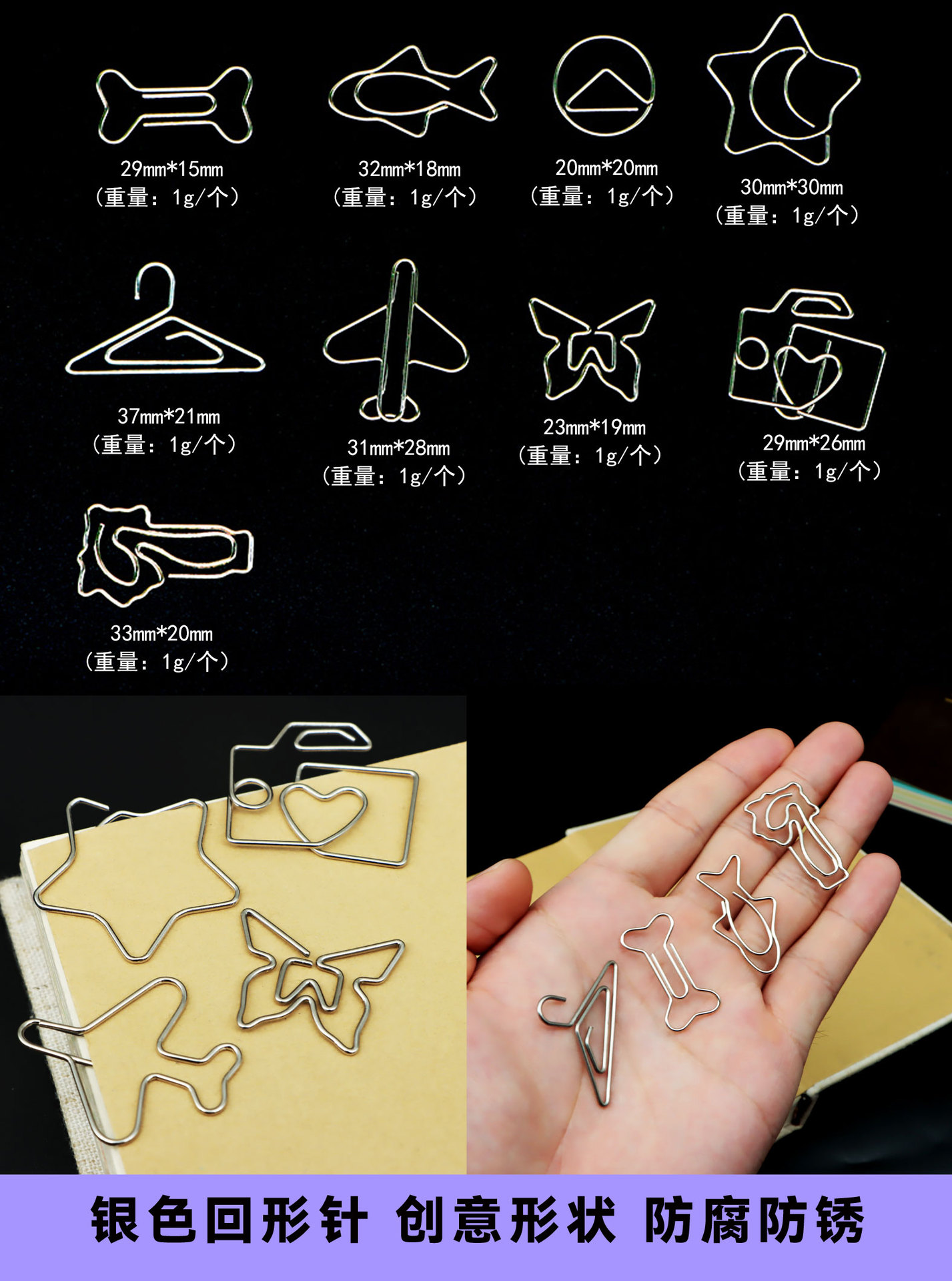 29mm*15mm
（重量：1g/个）

32mm*18mm
（重量：1g/个）

20mm*20mm
（重量：1g/个）

30mm*30mm
（重量：1g/个）

37mm*21mm
（重量：1g/个）

31mm*28mm
（重量：1g/个）

23mm*19mm
（重量：1g/个）

29mm*26mm
（重量：1g/个）

33mm*20mm
（重量：1g/个）

银色回形针 创意形状 防腐防锈