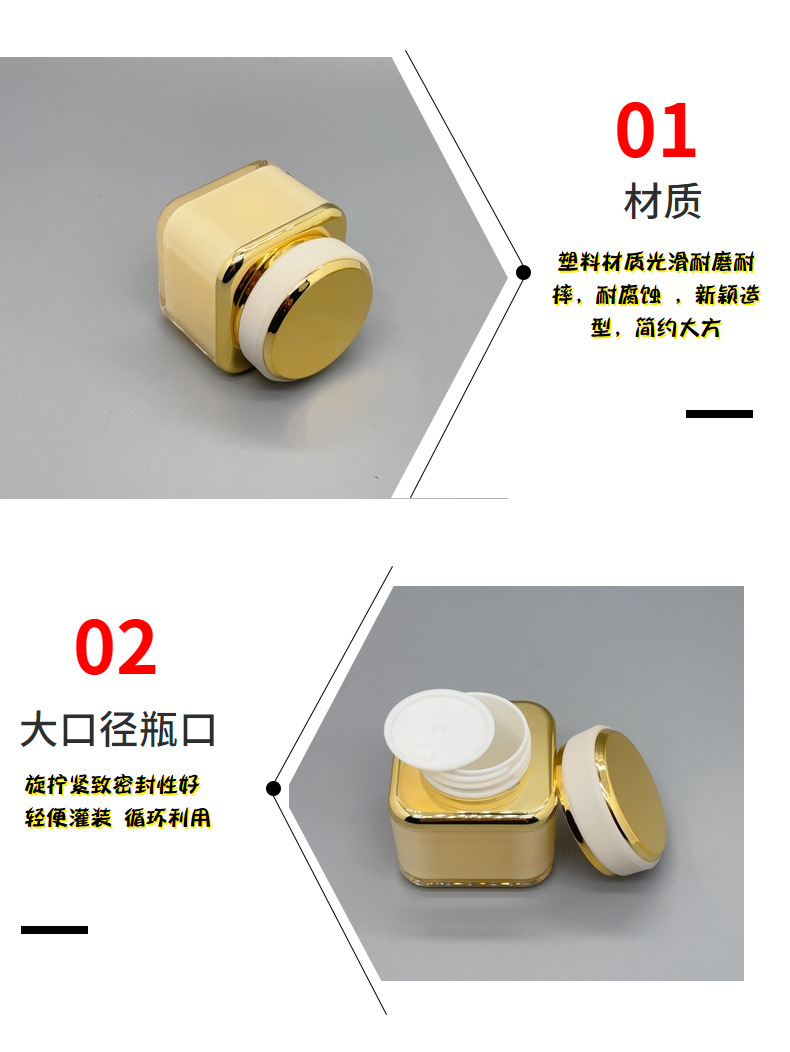 01
材质

塑料材质光滑耐磨耐摔，耐腐蚀 ，新颖造型，简约大方

02
大口径瓶口

旋拧紧致密封性好
轻便灌装 循环利用