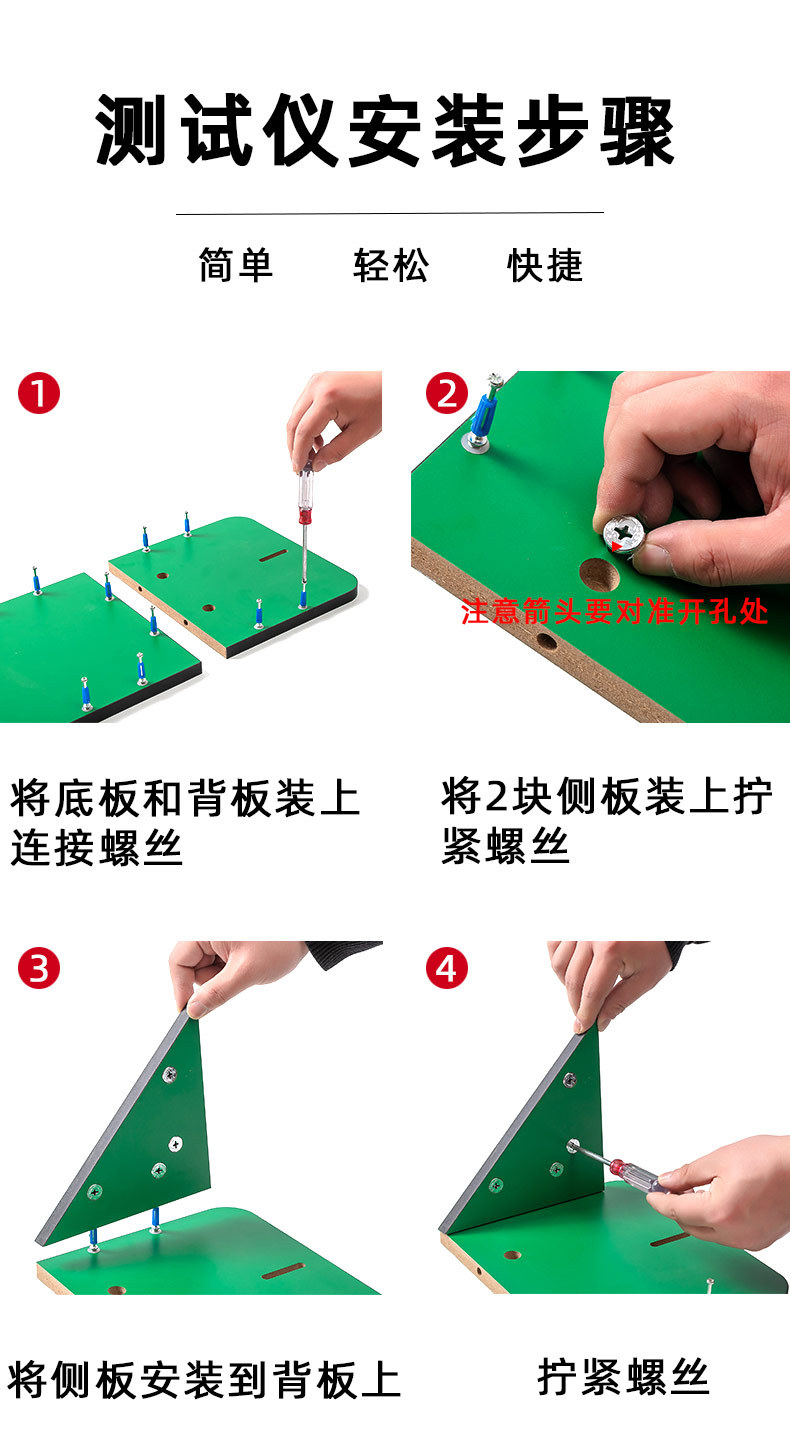 测试仪安装步骤

简单　轻松　快捷

1

2

注意箭头要对准开孔处

将底板和背板装上连接螺丝

将2块侧板装上拧紧螺丝

3

4

将侧板安装到背板上

拧紧螺丝