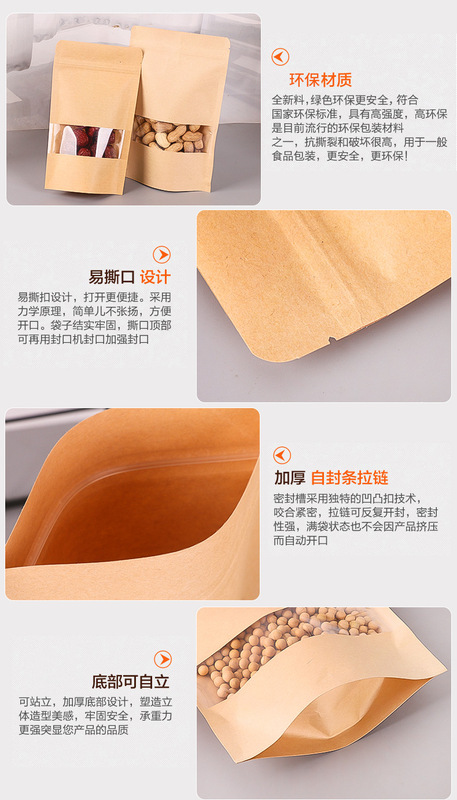 环保材质

全新料，绿色环保更安全，符合国家环保标准，具有高强度，高环保是目前流行的环保包装材料之一，抗撕裂和破坏很高，用于一般食品包装，更安全，更环保!

易撕口 设计

易撕扣设计，打开更便捷。采用力学原理，简单儿不张扬，方便开口。袋子结实牢固，撕口顶部可再用封口机封口加强封口

加厚 自封条拉链

密封槽采用独特的凹凸扣技术，咬合紧密，拉链可反复开封，密封性强，满袋状态也不会因产品挤压而自动开口

底部可自立

可站立，加厚底部设计，塑造立体造型美感，牢固安全，承重力更强突显您产品的品质