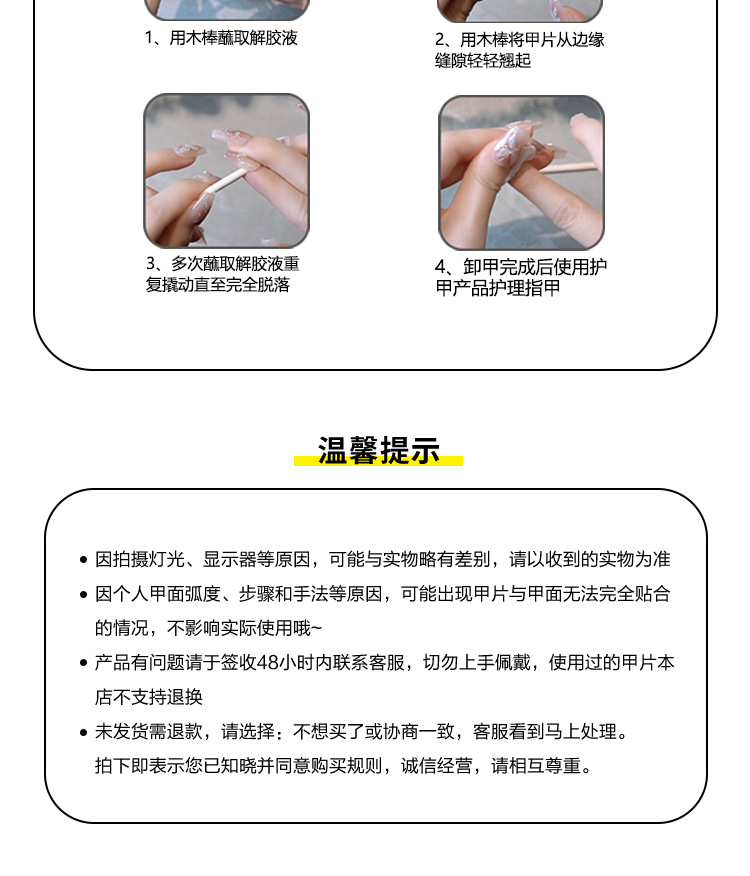 1、用木棒蘸取解胶液

2、用木棒将甲片从边缘缝隙轻轻翘起

3、多次蘸取解胶液重复撬动直至完全脱落

4、卸甲完成后使用护甲产品护理指甲

温馨提示

• 因拍摄灯光、显示器等原因，可能与实物略有差别，请以收到的实物为准
• 因个人甲面弧度、步骤和手法等原因，可能出现甲片与甲面无法完全贴合的情况，不影响实际使用哦~
• 产品有问题请于签收48小时内联系客服，切勿上手佩戴，使用过的甲片本店不支持退换
• 未发货需退款，请选择：不想买了或协商一致，客服看到马上处理。
拍下即表示您已知晓并同意购买规则，诚信经营，请相互尊重。