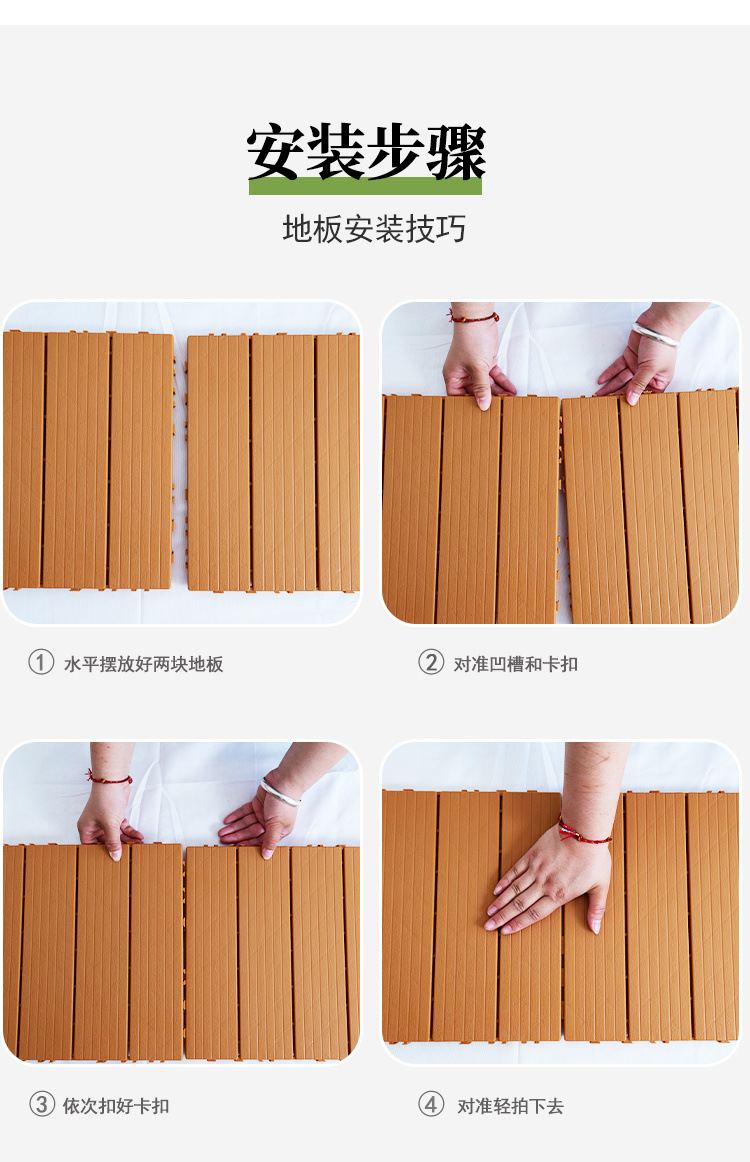 安装步骤

地板安装技巧

① 水平摆放好两块地板

② 对准凹槽和卡扣

③ 依次扣好卡扣

④ 对准轻拍下去