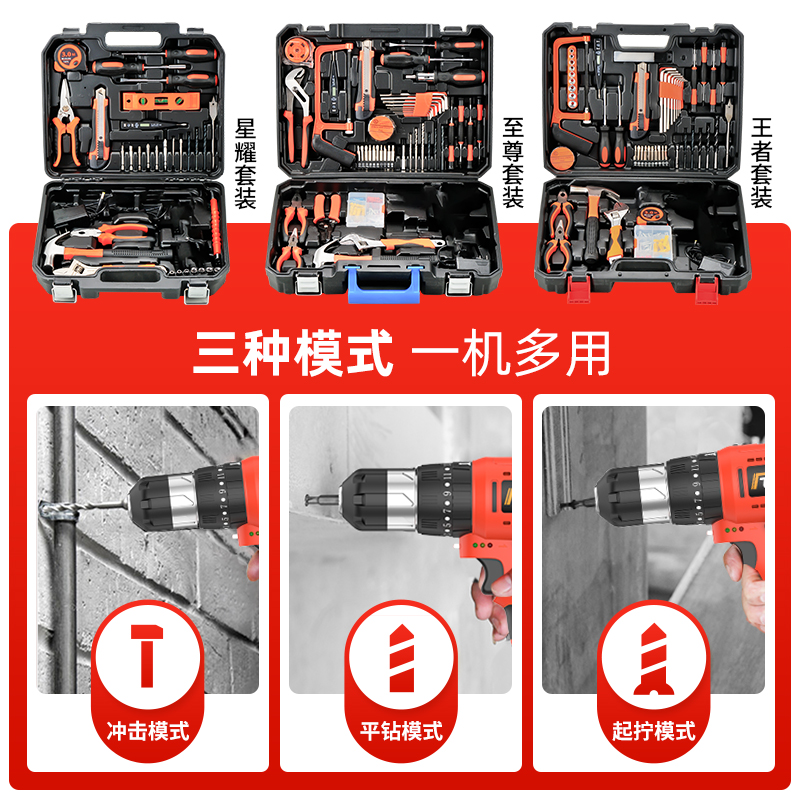 星耀套装

至尊套装

王者套装

三种模式 一机多用

冲击模式

平钻模式

起拧模式