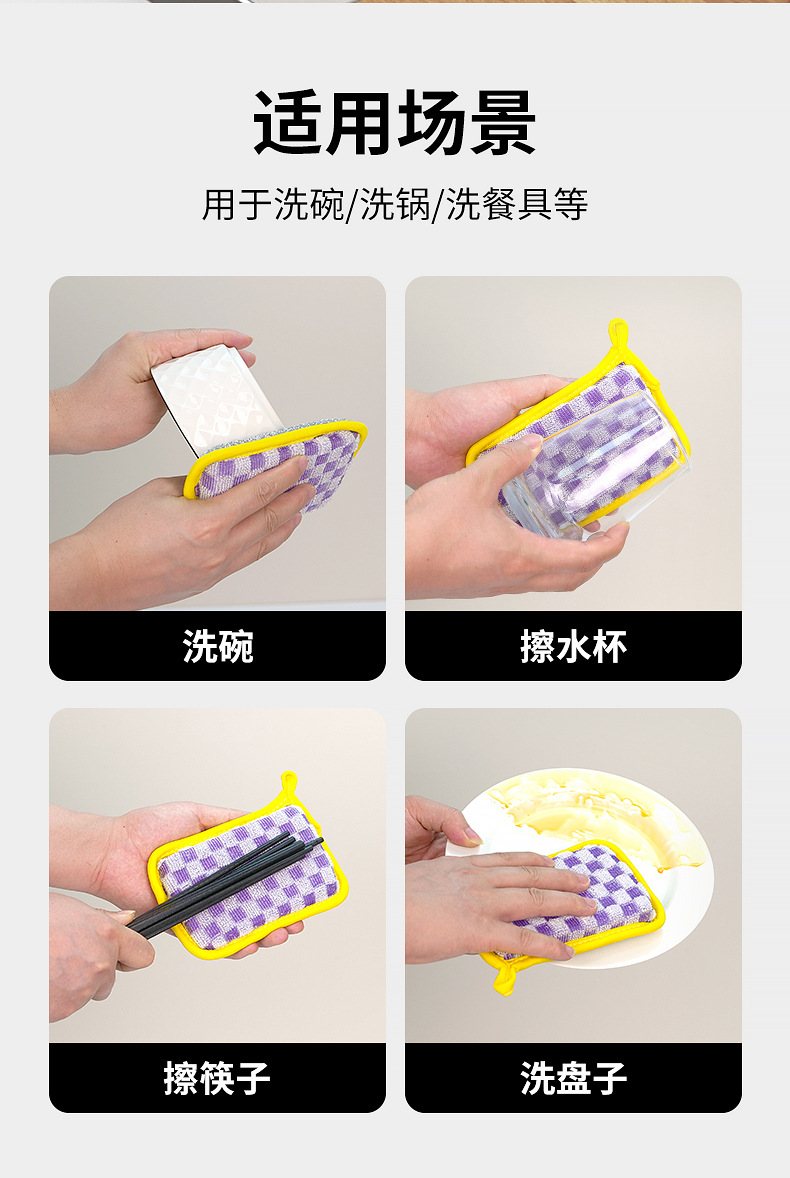 适用场景

用于洗碗/洗锅/洗餐具等

洗碗

擦水杯

擦筷子

洗盘子