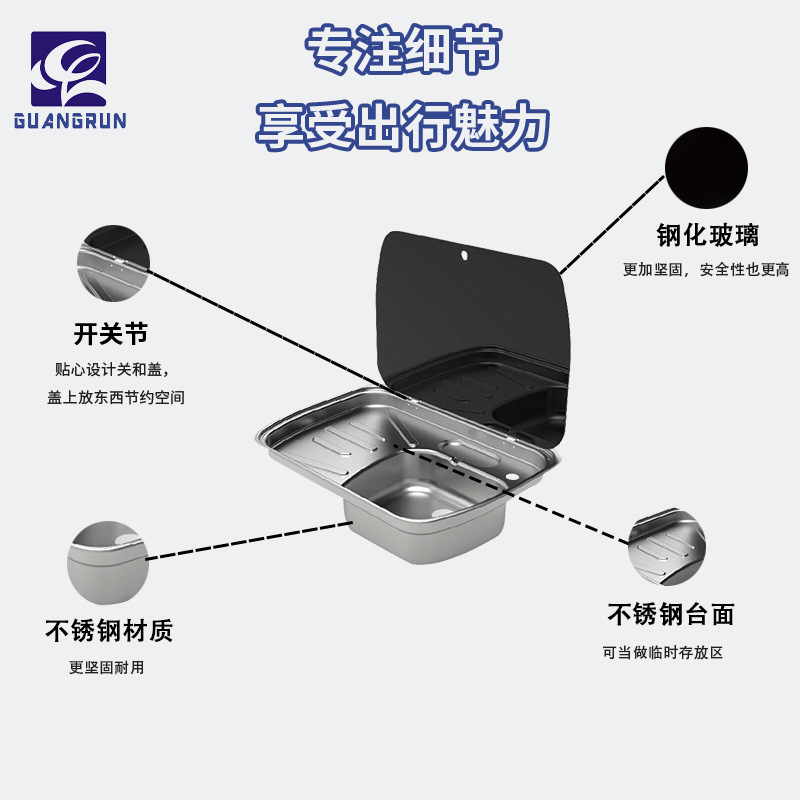 GUANGRUN

专注细节
享受出行魅力

钢化玻璃
更加坚固，安全性也更高

开关节
贴心设计关和盖，
盖上放东西节约空间

不锈钢材质
更坚固耐用

不锈钢台面
可当做临时存放区