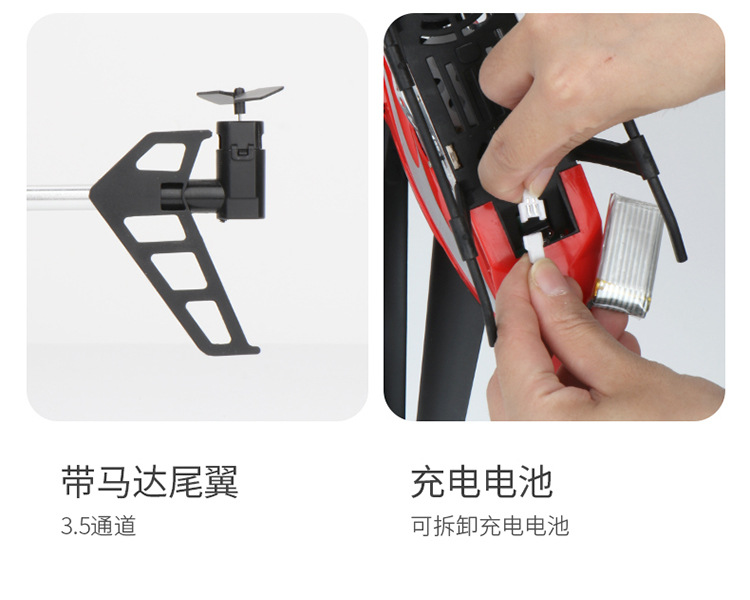 带马达尾翼
3.5通道

充电电池
可拆卸充电电池