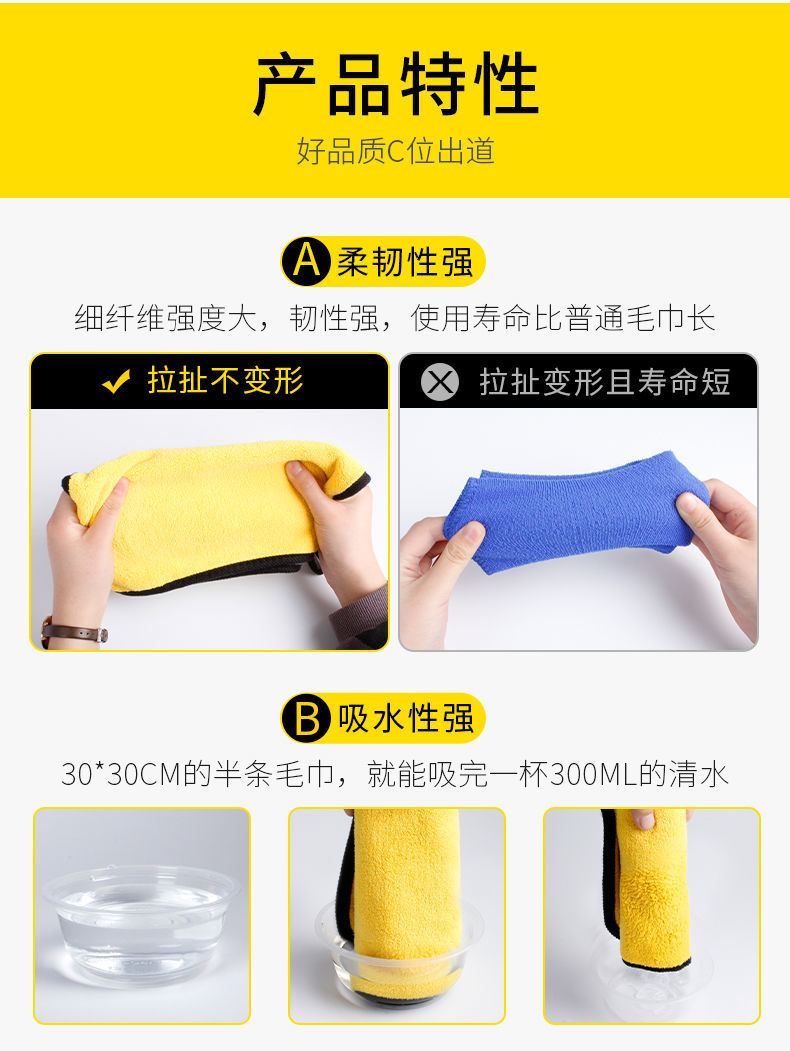 产品特性

好品质C位出道

A 柔韧性强

细纤维强度大，韧性强，使用寿命比普通毛巾长

拉扯不变形

拉扯变形且寿命短

B 吸水性强

30*30CM的半条毛巾，就能吸完一杯300ML的清水