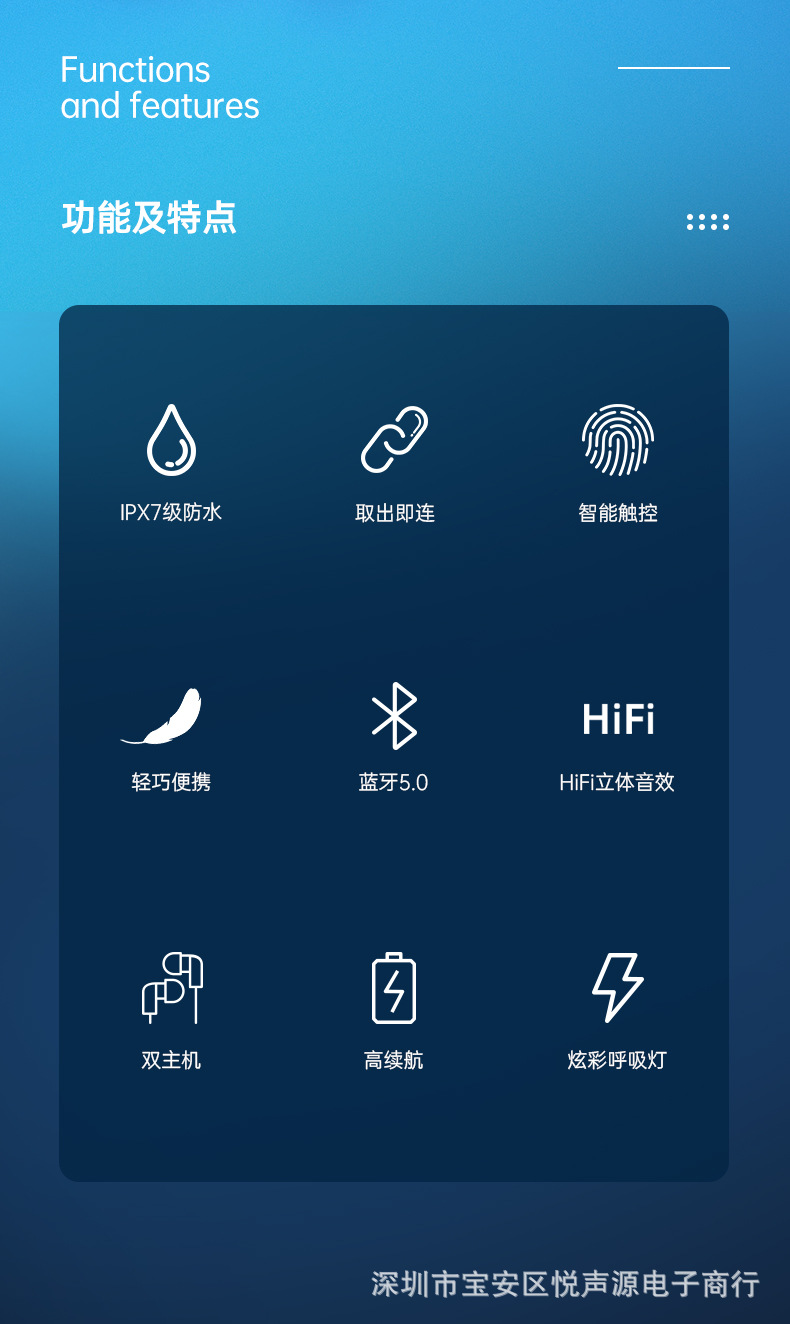 Functions
and features

功能及特点

IPX7级防水

取出即连

智能触控

轻巧便携

蓝牙5.0

HiFi

HiFi立体音效

双主机

高续航

炫彩呼吸灯

深圳市宝安区悦声源电子商行