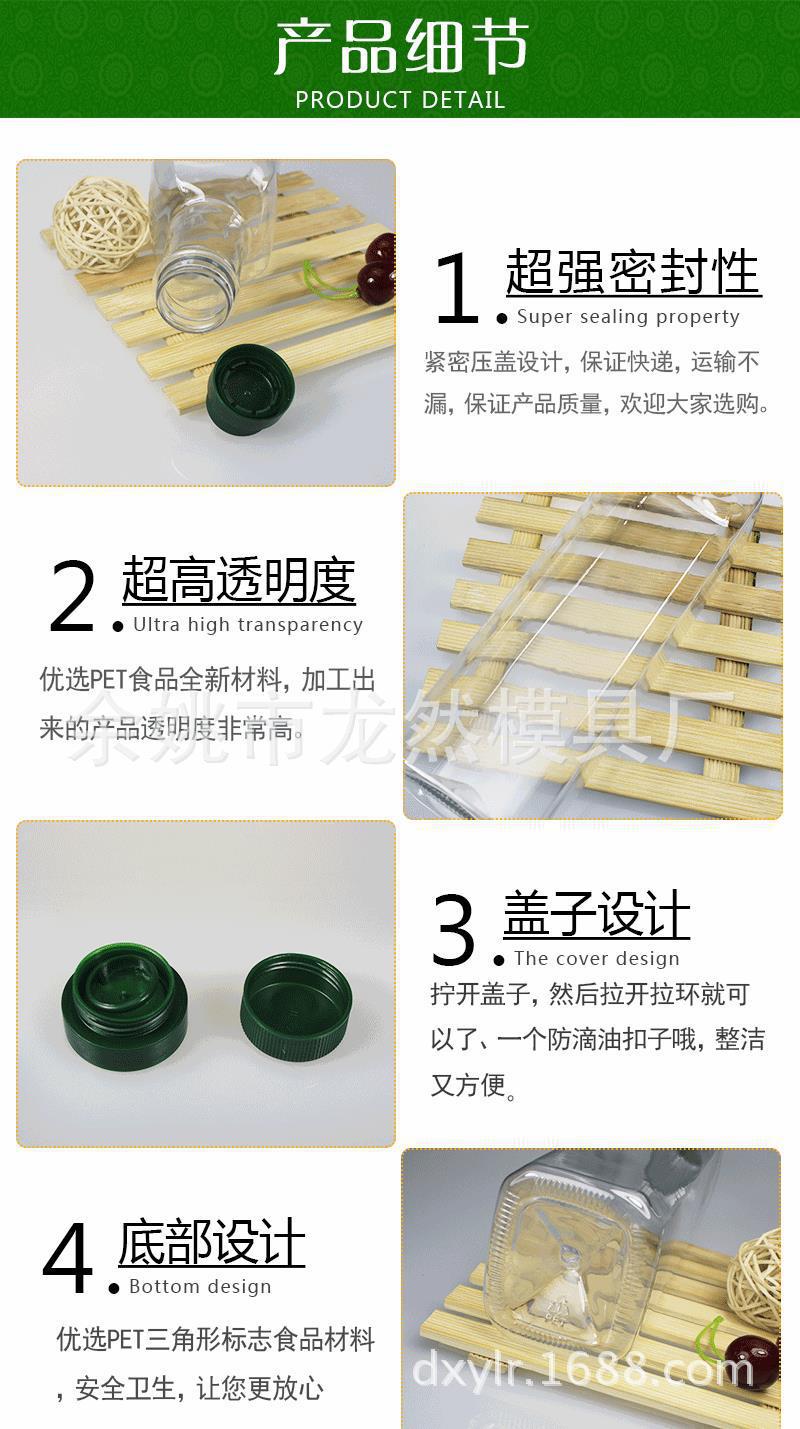 产品细节
PRODUCT DETAIL

1 超强密封性
Super sealing property
紧密压盖设计，保证快递，运输不漏，保证产品质量，欢迎大家选购。

2 超高透明度
Ultra high transparency
优选PET食品全新材料，加工出来的产品透明度非常高。

余姚市龙然模具厂

3 盖子设计
The cover design
拧开盖子，然后拉开拉环就可以了、一个防滴油扣子哦，整洁又方便。

4 底部设计
Bottom design
优选PET三角形标志食品材料，安全卫生，让您更放心

dxylr.1688.com