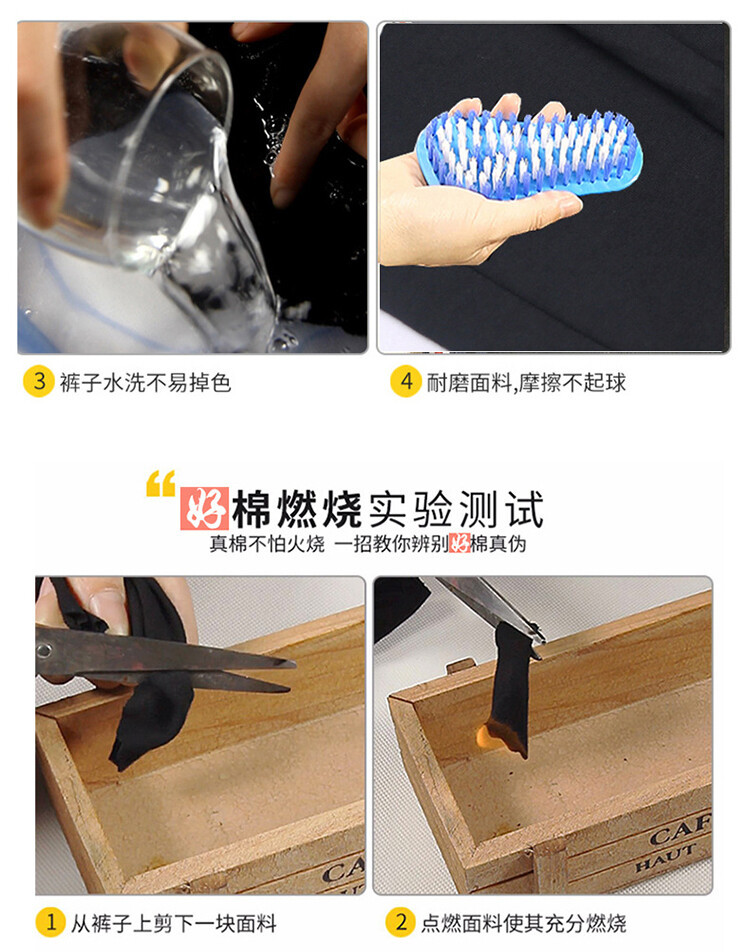 3 裤子水洗不易掉色

4 耐磨面料,摩擦不起球

“好棉燃烧实验测试
真棉不怕火烧 一招教你辨别好棉真伪

CA

CAF
HAUT

1 从裤子上剪下一块面料

2 点燃面料使其充分燃烧