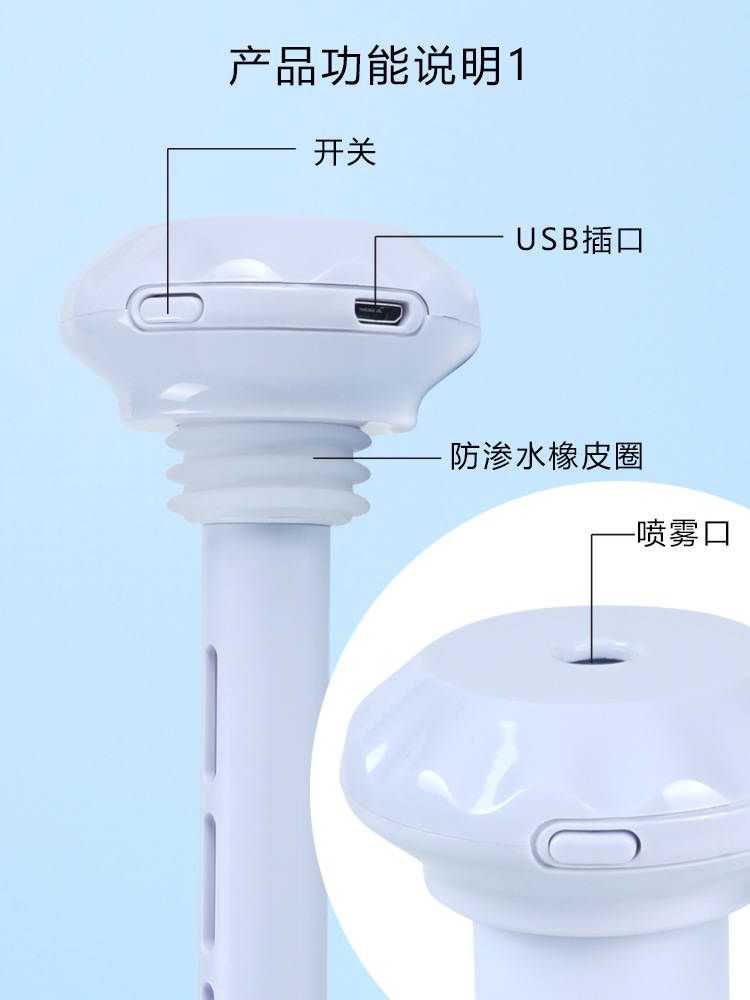 产品功能说明1

开关

USB插口

防渗水橡皮圈

喷雾口